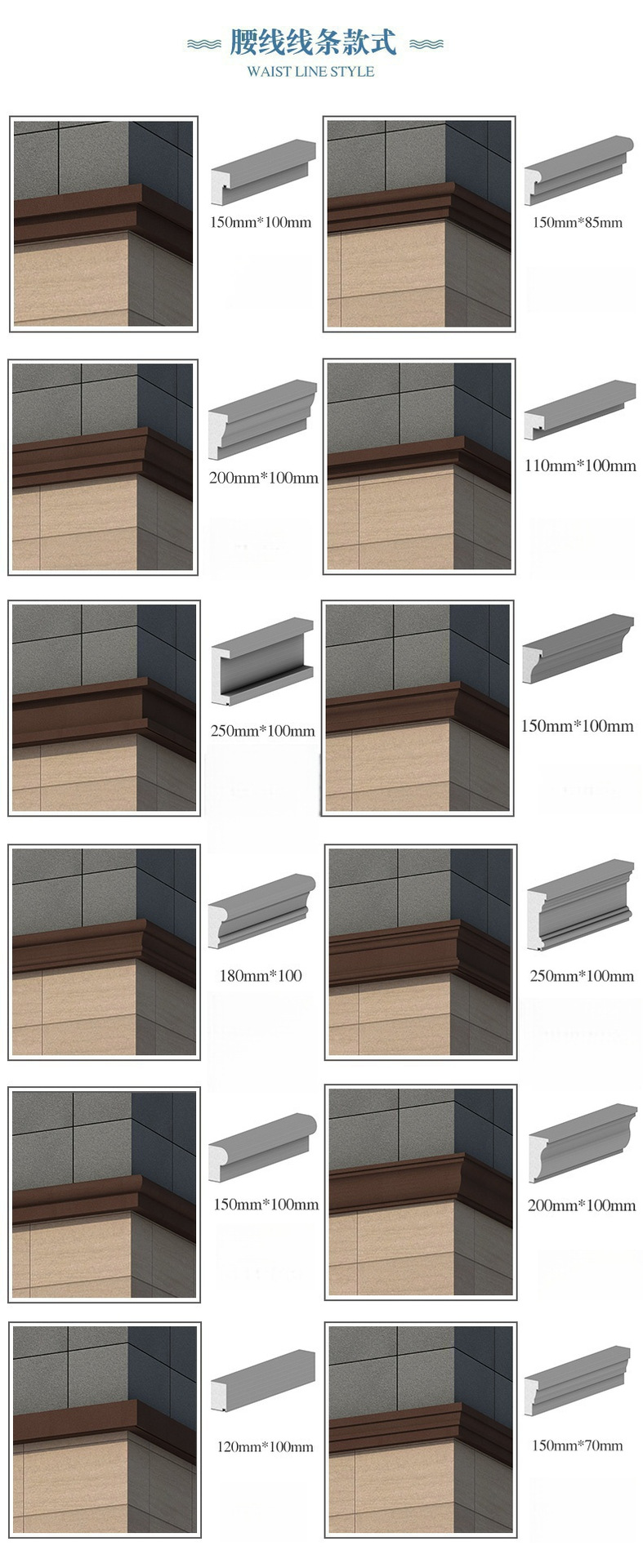 腰线线条款式
WAIST LINE STYLE

150mm*100mm

150mm*85mm

200mm*100mm

110mm*100mm

250mm*100mm

150mm*100mm

180mm*100

250mm*100mm

150mm*100mm

200mm*100mm

120mm*100mm

150mm*70mm