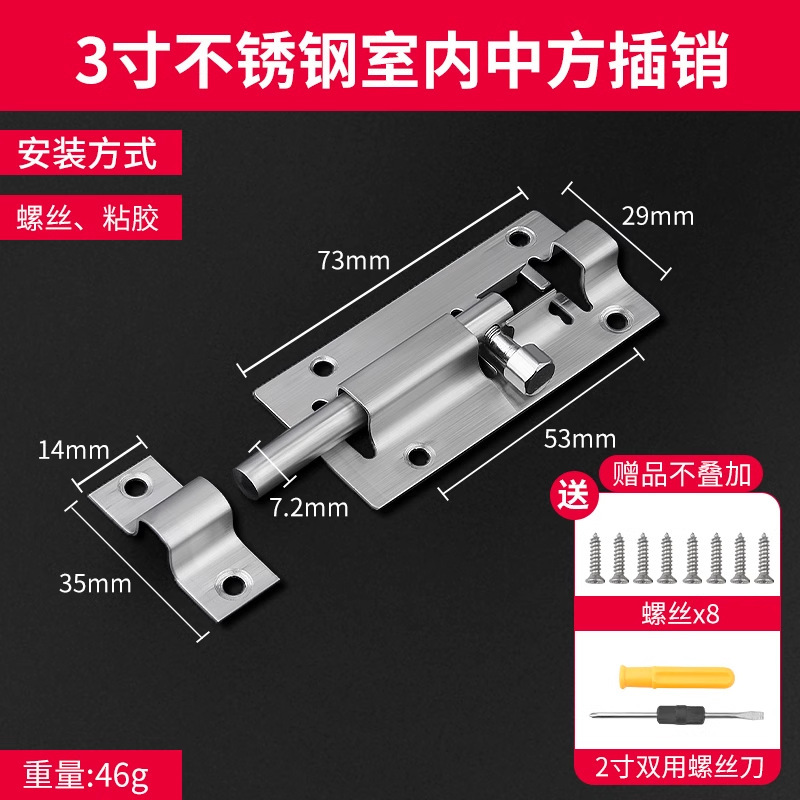 3寸不锈钢室内中方插销

安装方式

螺丝、粘胶

73mm

29mm

53mm

14mm

7.2mm

35mm

送

赠品不叠加

螺丝x8

2寸双用螺丝刀

重量:46g