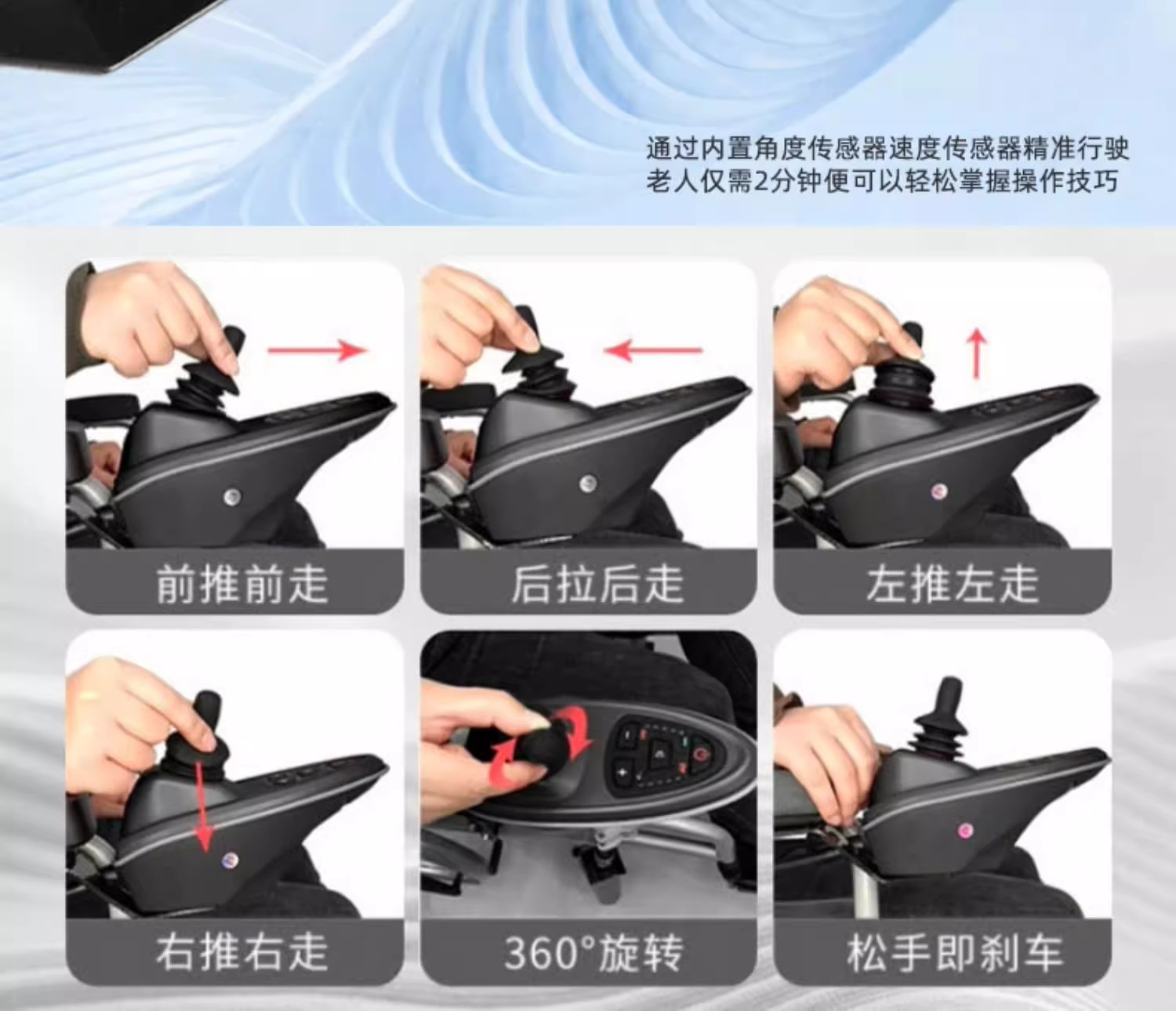 通过内置角度传感器速度传感器精准行驶
老人仅需2分钟便可以轻松掌握操作技巧

前推前走

后拉后走

左推左走

右推右走

360°旋转

松手即刹车