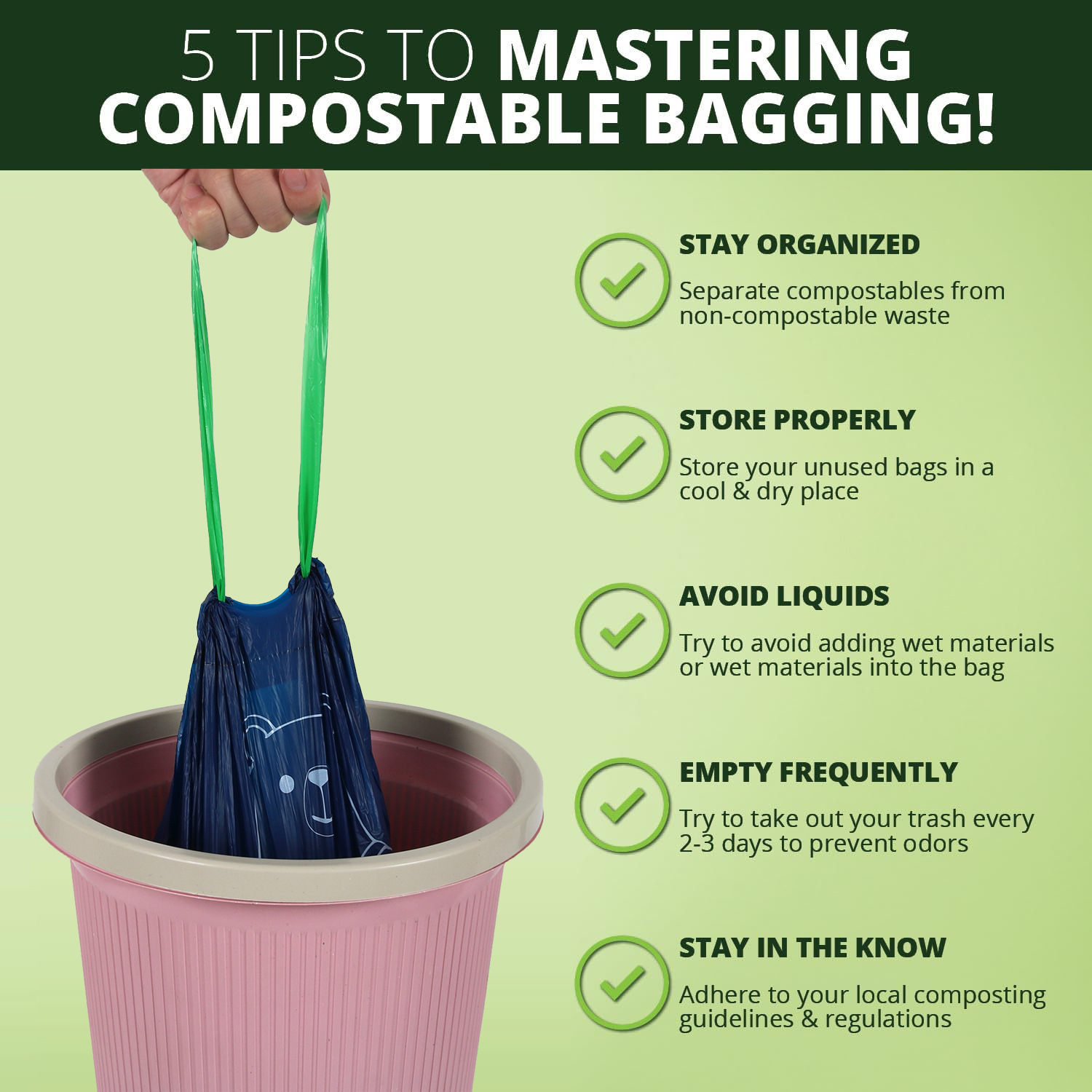 5 TIPS TO MASTERING COMPOSTABLE BAGGING!

STAY ORGANIZED
Separate compostables from non-compostable waste

STORE PROPERLY
Store your unused bags in a cool & dry place

AVOID LIQUIDS
Try to avoid adding wet materials or wet materials into the bag

EMPTY FREQUENTLY
Try to take out your trash every 2-3 days to prevent odors

STAY IN THE KNOW
Adhere to your local composting guidelines & regulations