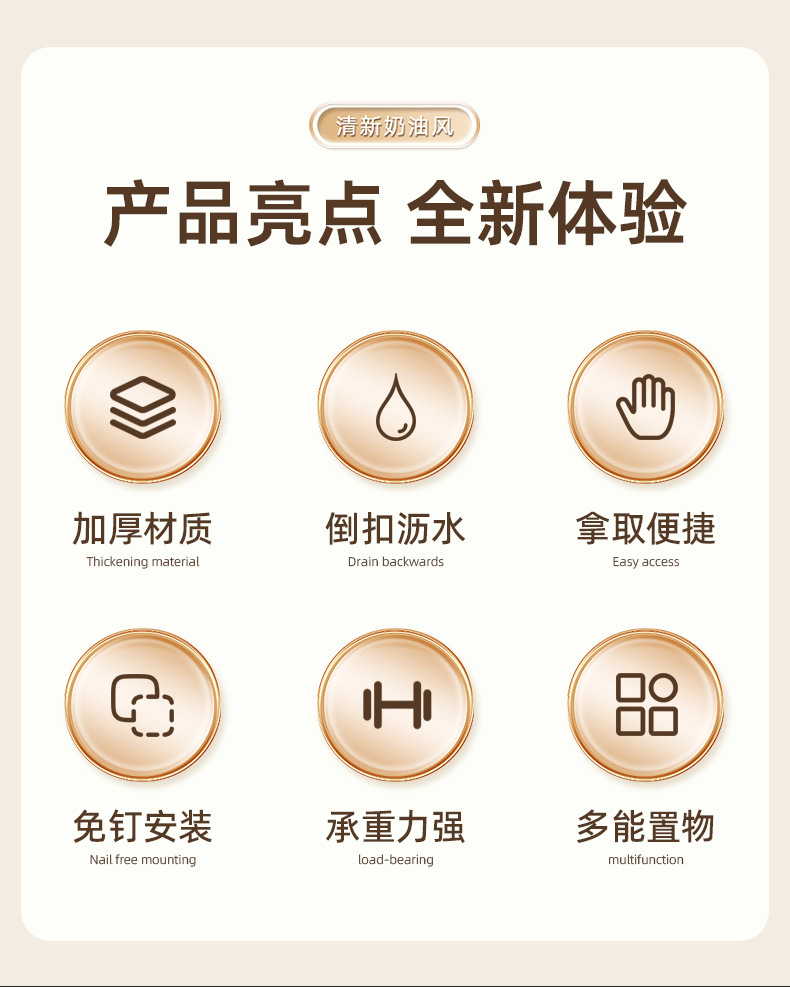 清新奶油风

产品亮点 全新体验

加厚材质
Thickening material

倒扣沥水
Drain backwards

拿取便捷
Easy access

免钉安装
Nail free mounting

承重力强
load-bearing

多能置物
multifunction