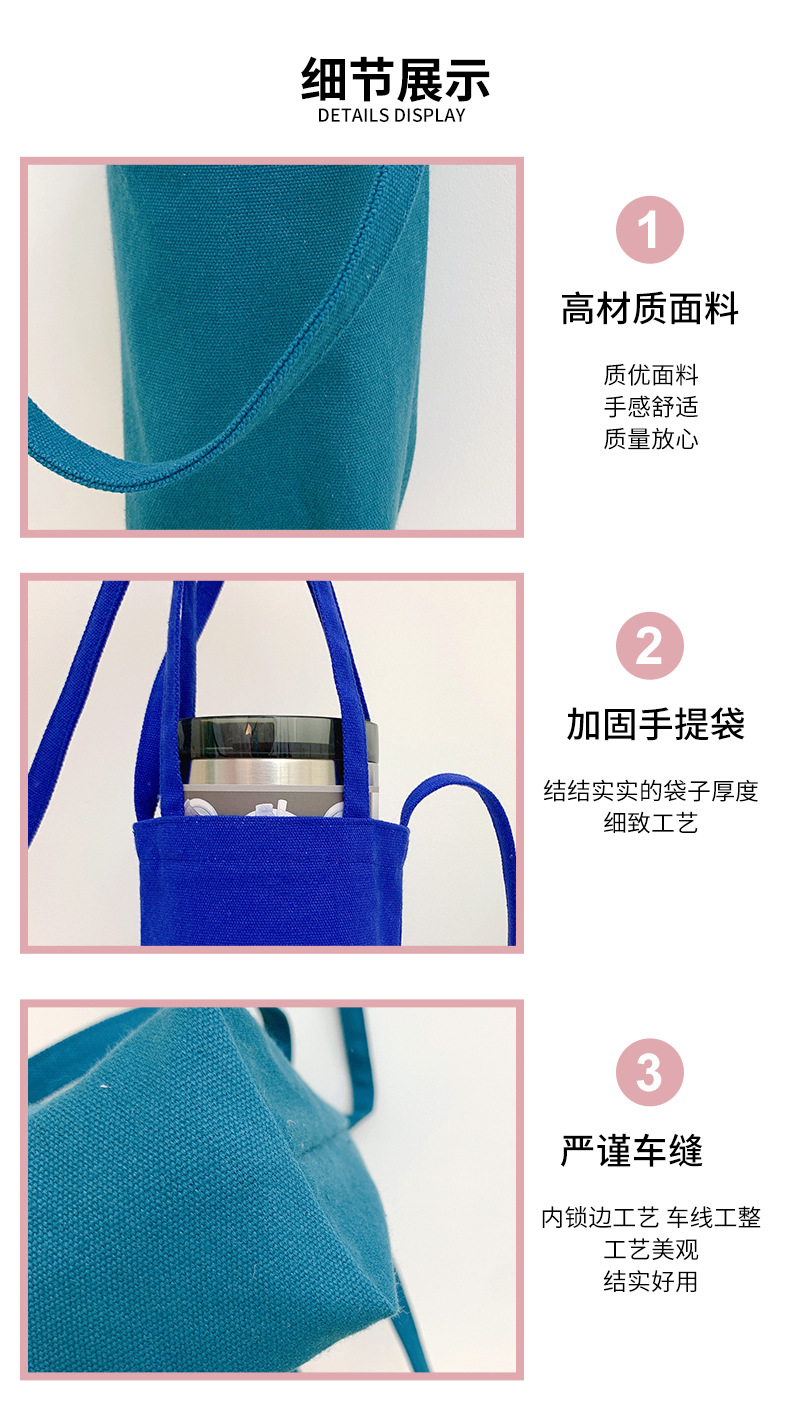 细节展示
DETAILS DISPLAY

1
高材质面料
质优面料
手感舒适
质量放心

2
加固手提袋
结结实实的袋子厚度
细致工艺

3
严谨车缝
内锁边工艺 车线工整
工艺美观
结实好用