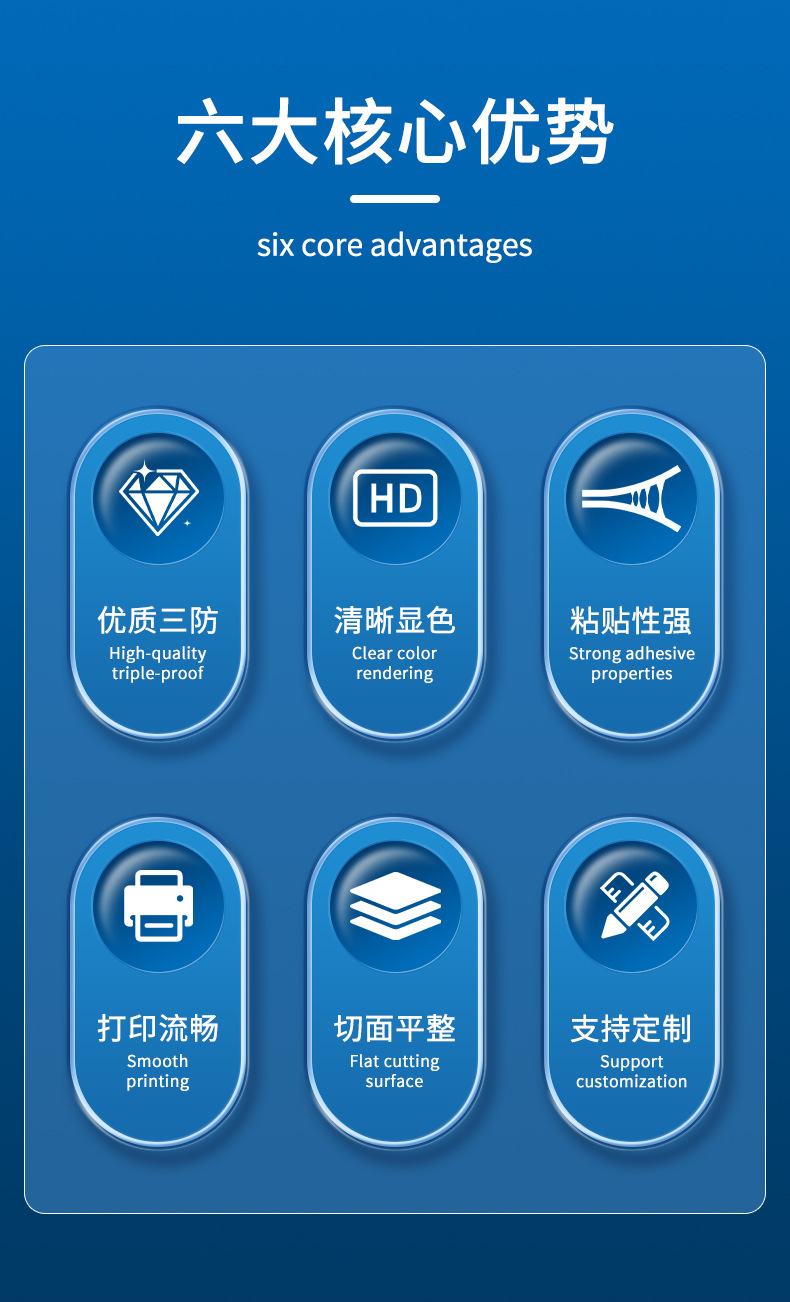 六大核心优势

six core advantages

HD

优质三防
High-quality triple-proof

清晰显色
Clear color rendering

粘贴性强
Strong adhesive properties

打印流畅
Smooth printing

切面平整
Flat cutting surface

支持定制
Support customization