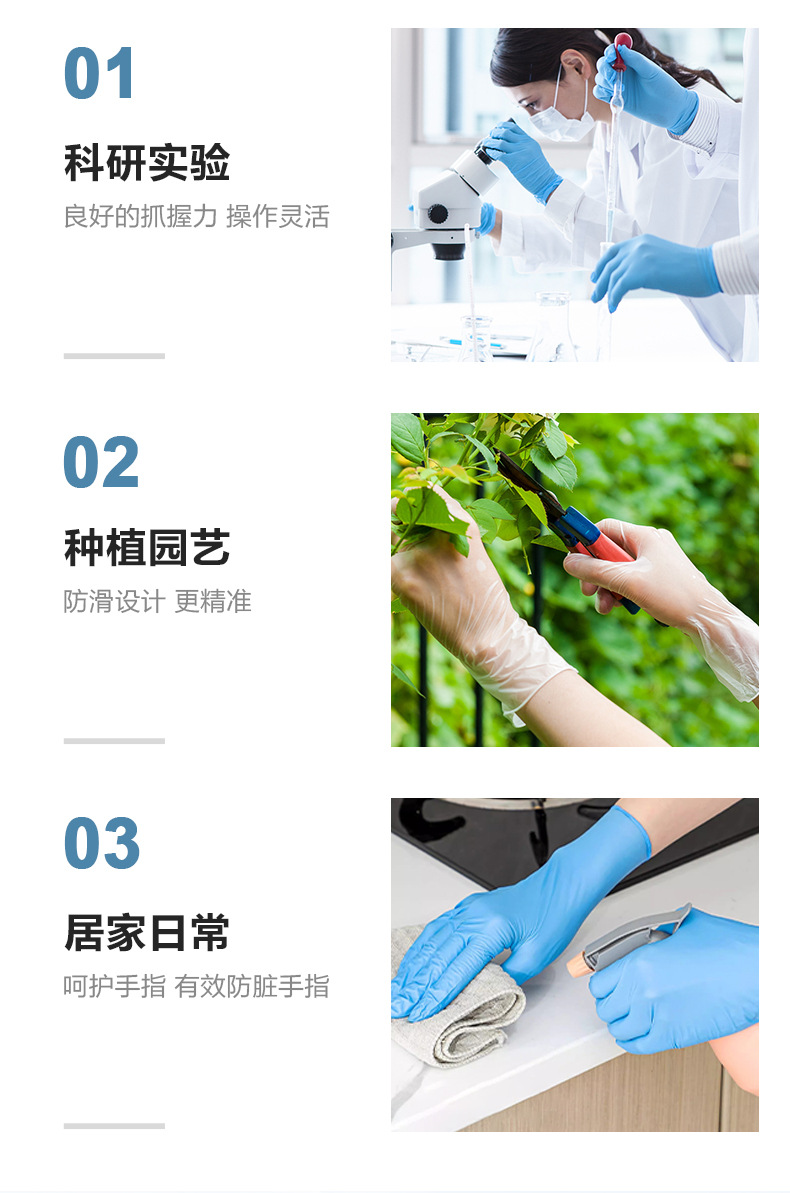 01

科研实验

良好的抓握力 操作灵活

02

种植园艺

防滑设计 更精准

03

居家日常

呵护手指 有效防脏手指