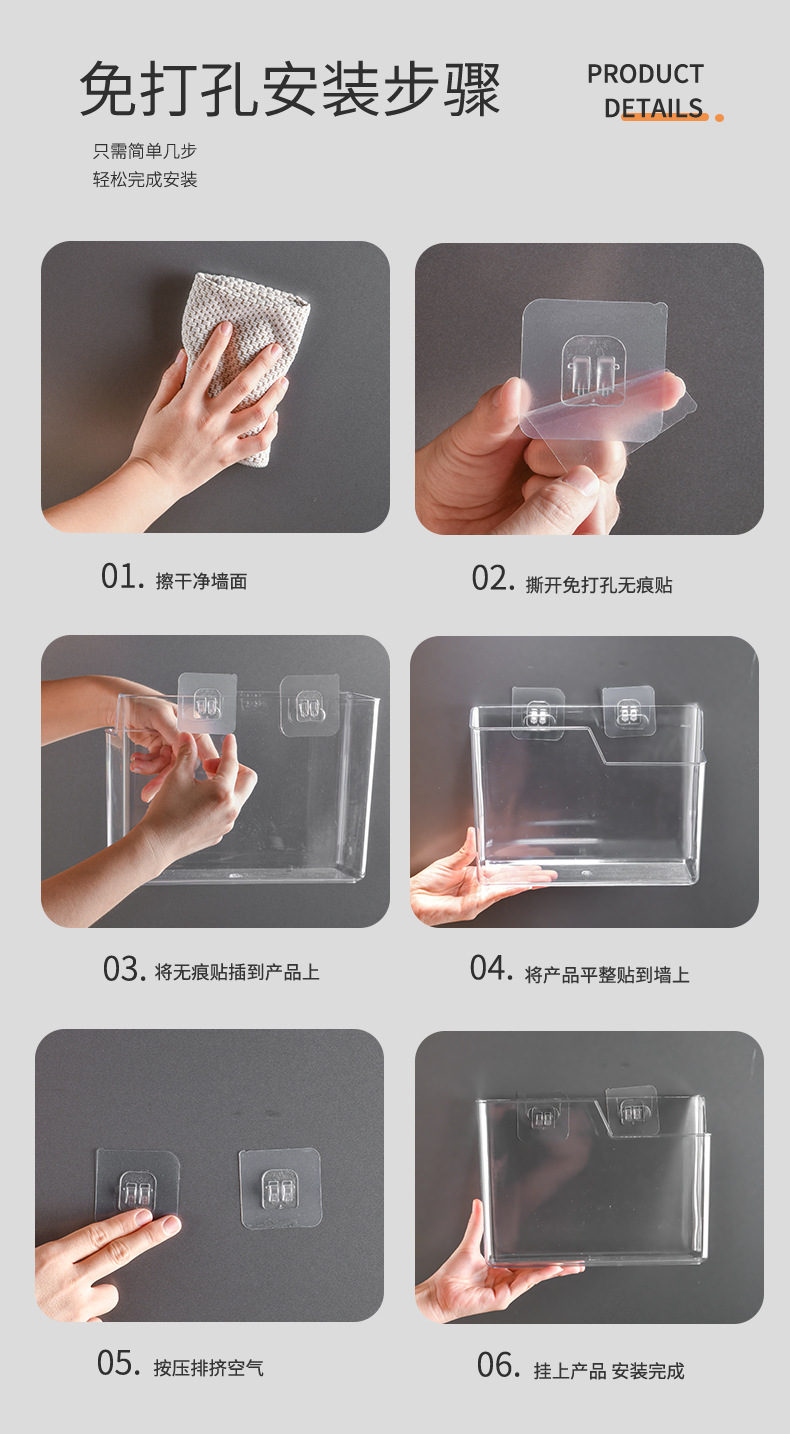 免打孔安装步骤

PRODUCT DETAILS

只需简单几步
轻松完成安装

01. 擦干净墙面

02. 撕开免打孔无痕贴

03. 将无痕贴插到产品上

04. 将产品平整贴到墙上

05. 按压排挤空气

06. 挂上产品 安装完成