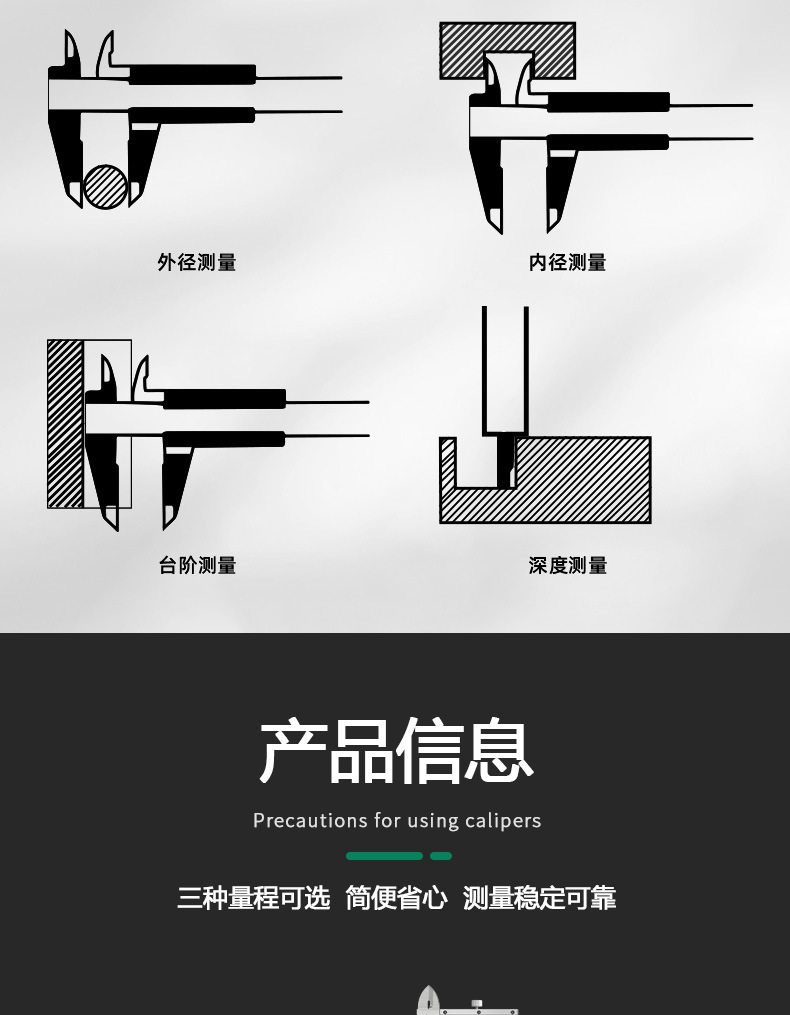 外径测量

内径测量

台阶测量

深度测量

产品信息

Precautions for using calipers

三种量程可选 简便省心 测量稳定可靠