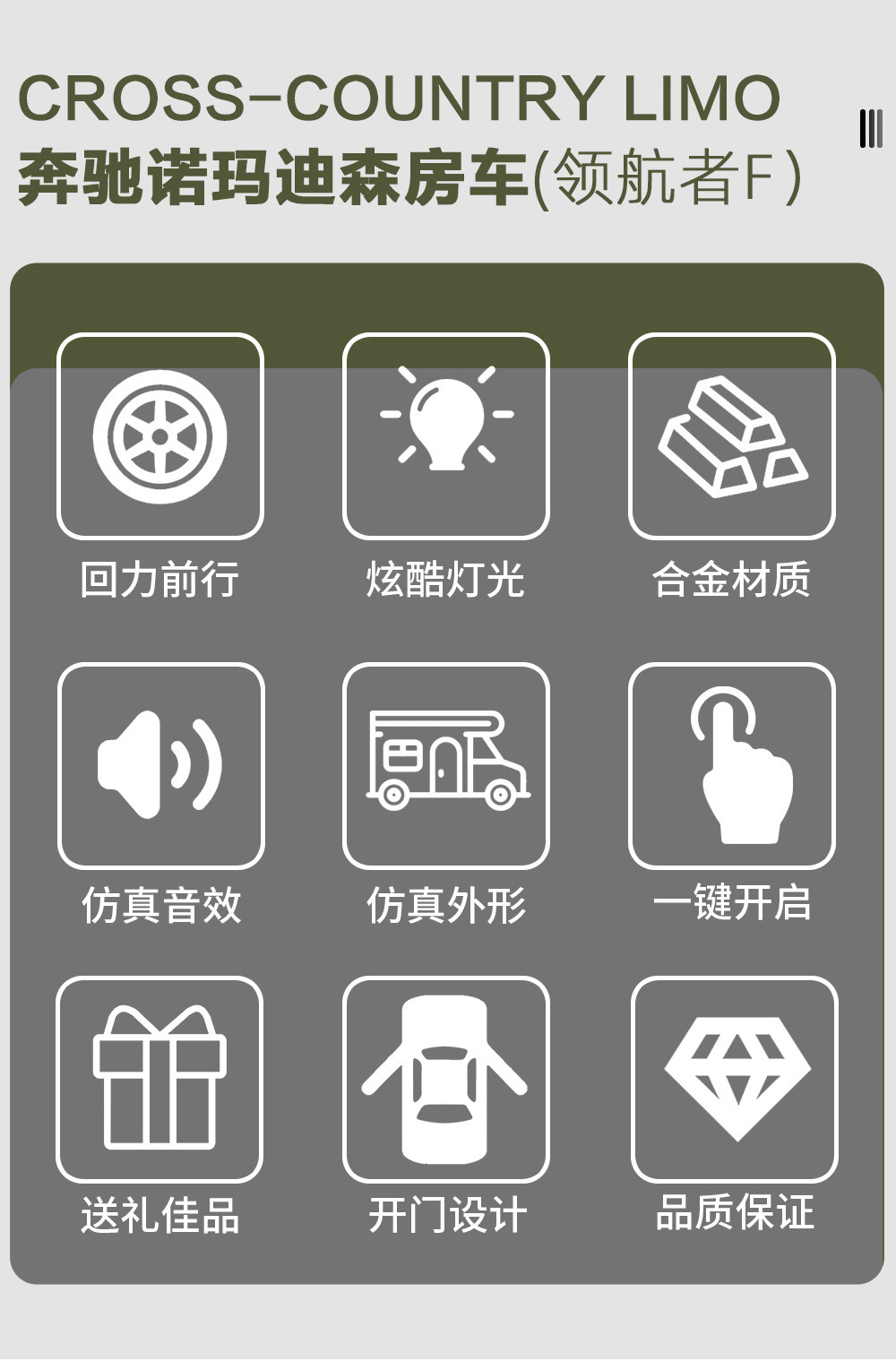 CROSS-COUNTRY LIMO
奔驰诺玛迪森房车(领航者F)

回力前行
炫酷灯光
合金材质

仿真音效
仿真外形
一键开启

送礼佳品
开门设计
品质保证