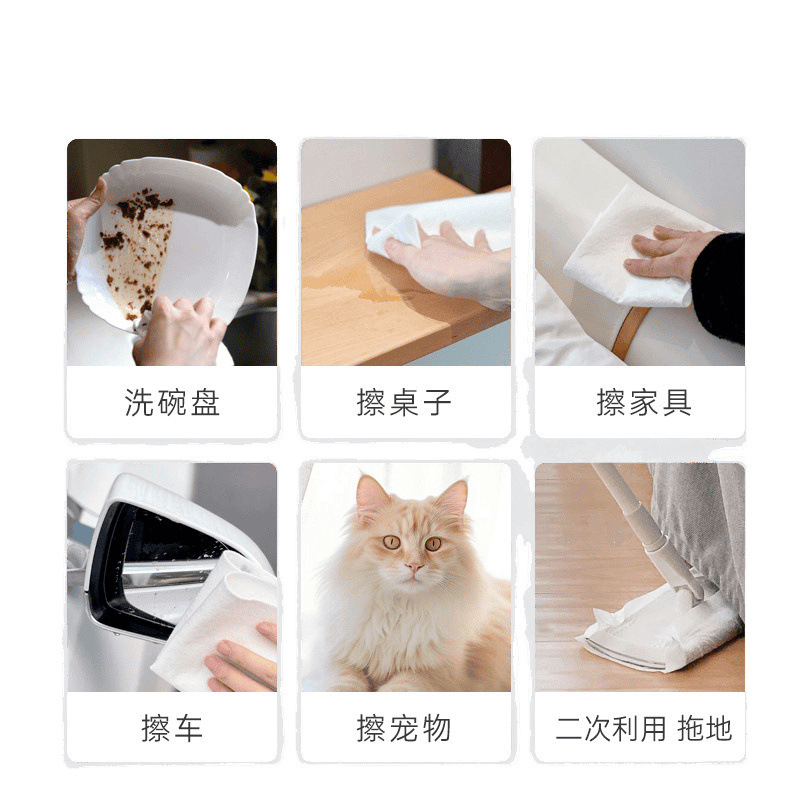 洗碗盘

擦桌子

擦家具

擦车

擦宠物

二次利用 拖地