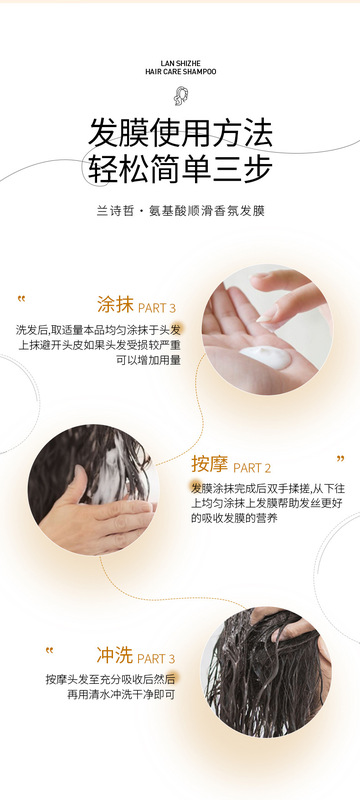 LAN SHIZHE
HAIR CARE SHAMPOO

发膜使用方法
轻松简单三步

兰诗哲 · 氨基酸顺滑香氛发膜

“

涂抹 PART 3

洗发后,取适量本品均匀涂抹于头发上抹避开头皮如果头发受损较严重可以增加用量

按摩 PART 2

”

发膜涂抹完成后双手揉搓,从下往上均匀涂抹上发膜帮助发丝更好的吸收发膜的营养

“

冲洗 PART 3

按摩头发至充分吸收后然后再用清水冲洗干净即可