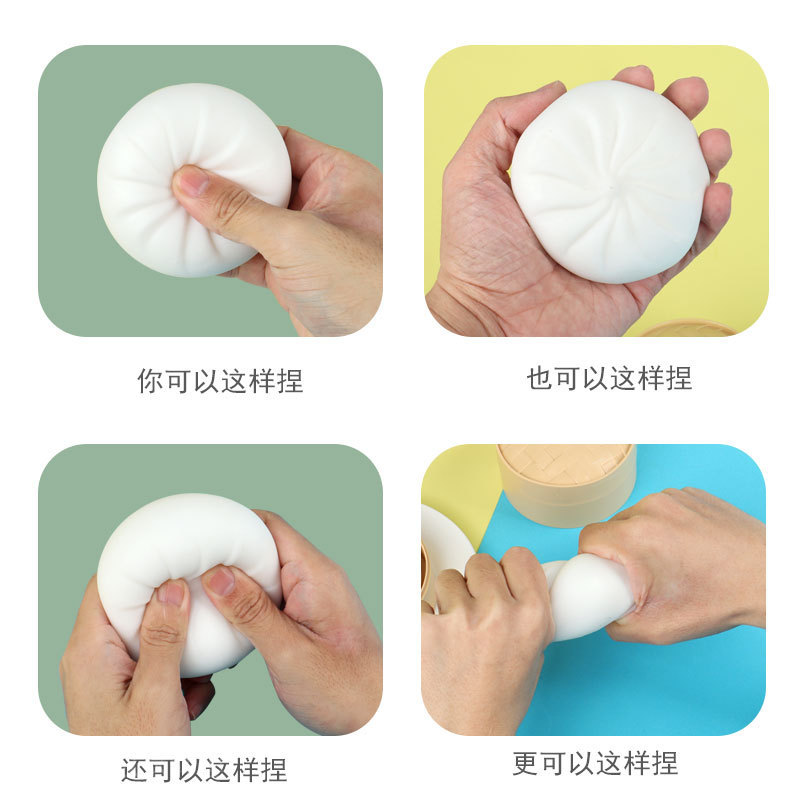 你可以这样捏

也可以这样捏

还可以这样捏

更可以这样捏