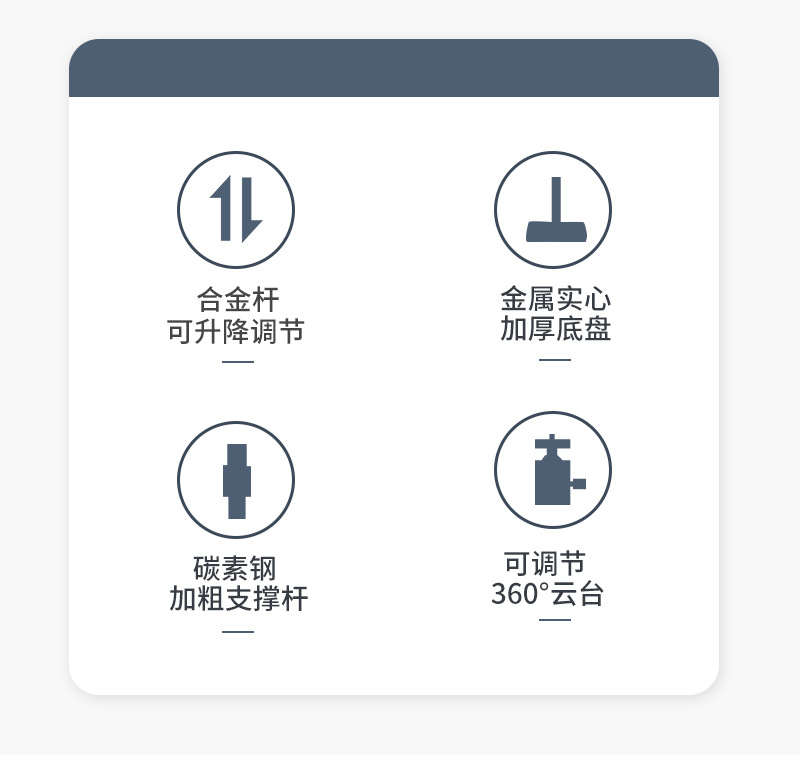 合金杆
可升降调节

金属实心
加厚底盘

碳素钢
加粗支撑杆

可调节
360°云台