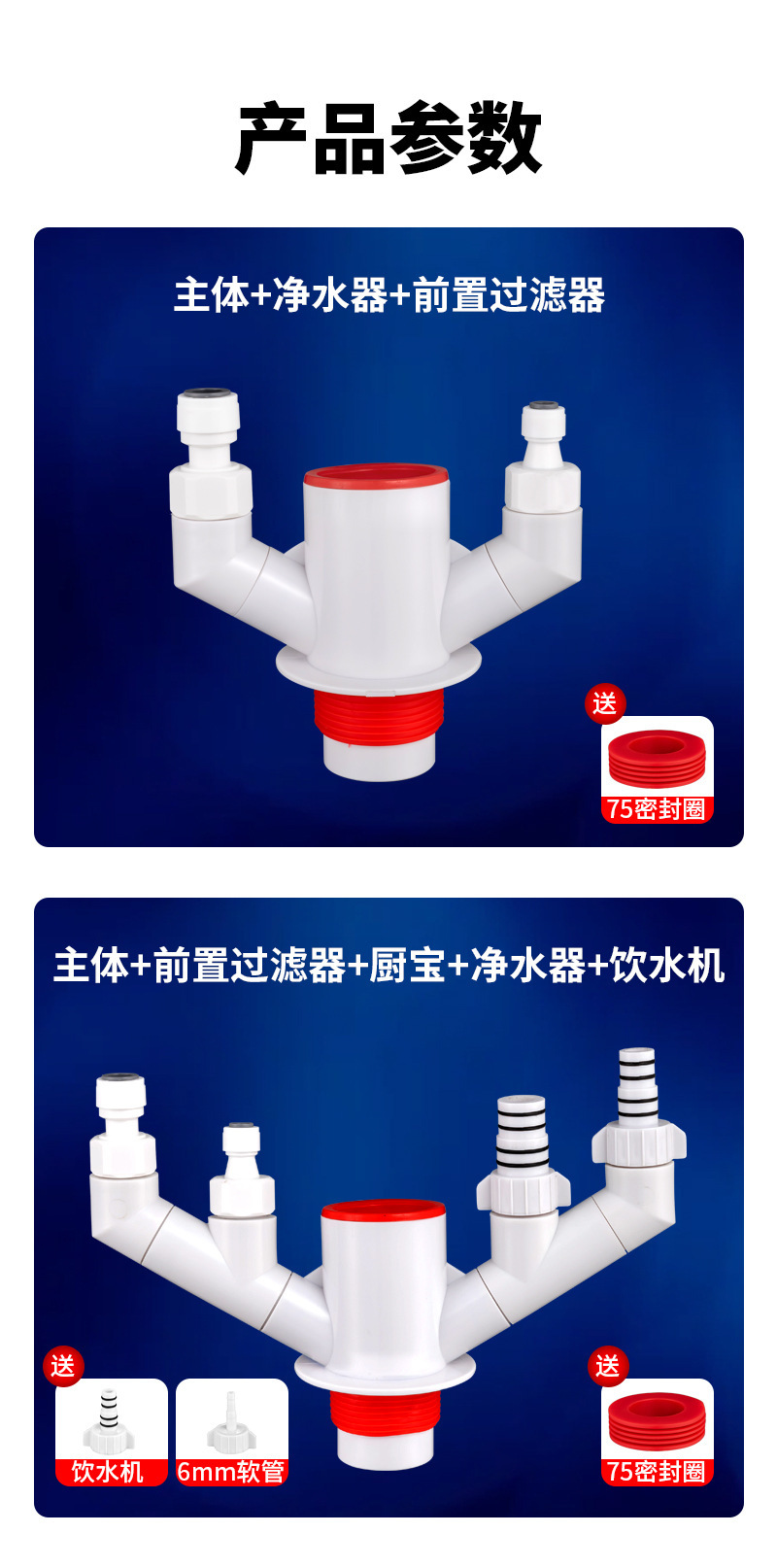 产品参数

主体+净水器+前置过滤器

送

75密封圈

主体+前置过滤器+厨宝+净水器+饮水机

送

饮水机

6mm软管

送

75密封圈