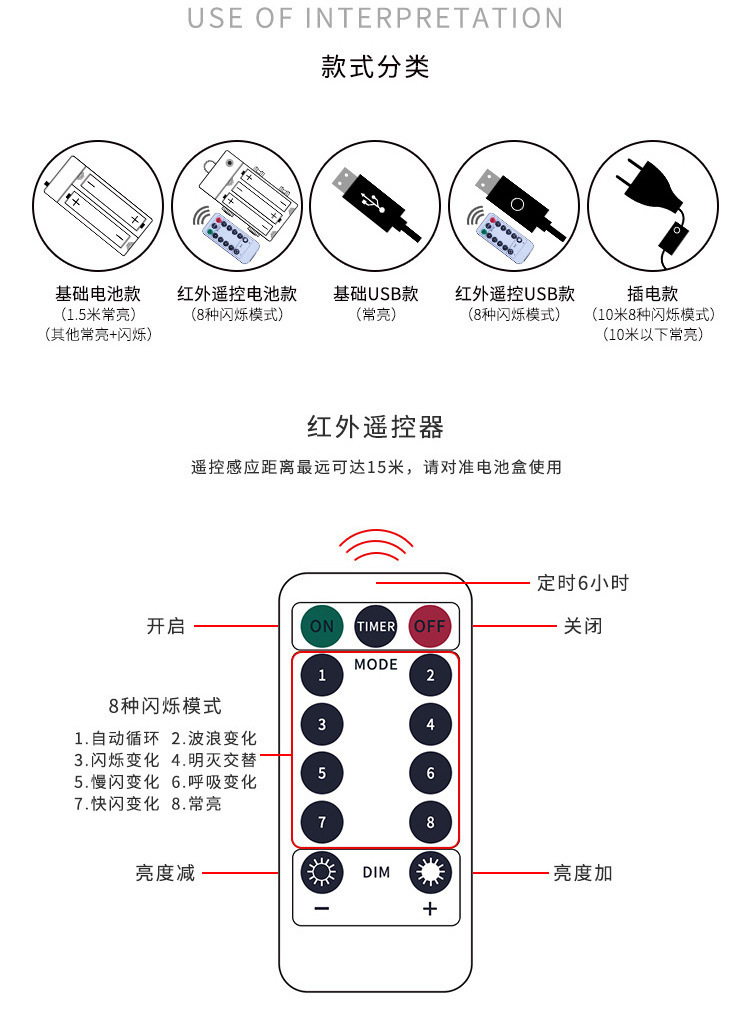 USE OF INTERPRETATION

款式分类

基础电池款
（1.5米常亮）
（其他常亮+闪烁）

红外遥控电池款
（8种闪烁模式）

基础USB款
（常亮）

红外遥控USB款
（8种闪烁模式）

插电款
（10米8种闪烁模式）
（10米以下常亮）

红外遥控器

遥控感应距离最远可达15米，请对准电池盒使用

定时6小时

开启

ON

TIMER

OFF

关闭

MODE

1

2

3

4

5

6

7

8

8种闪烁模式

1.自动循环 2.波浪变化
3.闪烁变化 4.明灭交替
5.慢闪变化 6.呼吸变化
7.快闪变化 8.常亮

亮度减

DIM

亮度加

−

+