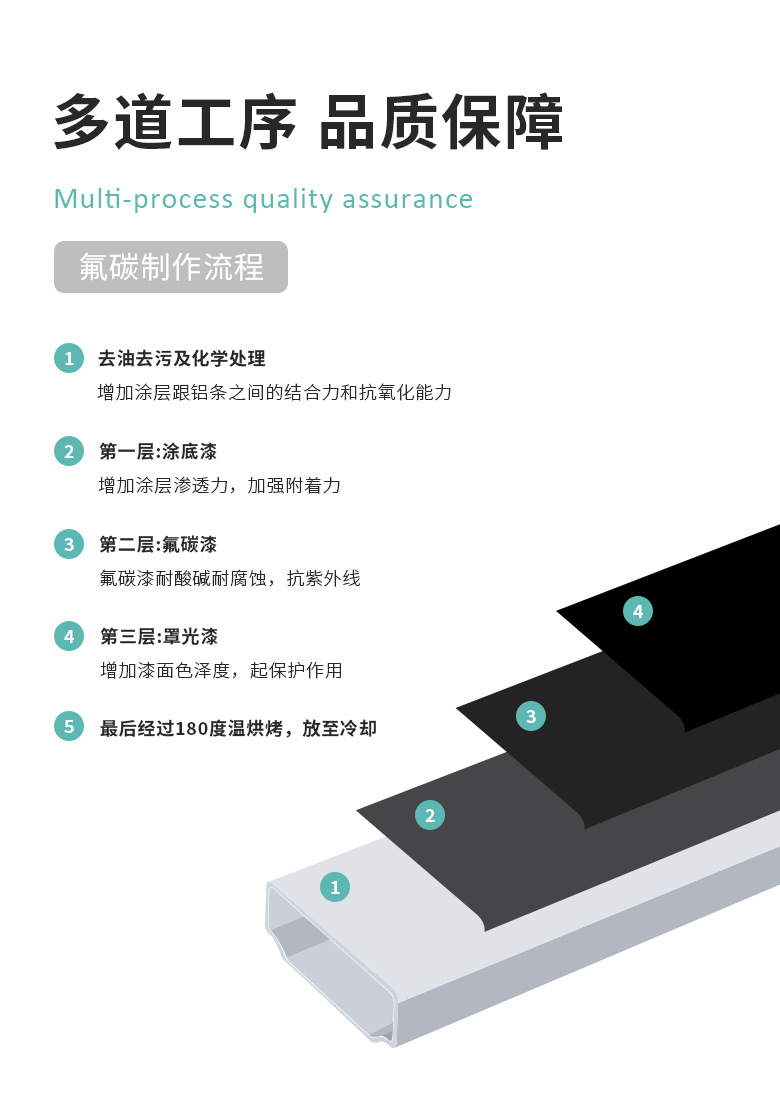 多道工序 品质保障

Multi-process quality assurance

氟碳制作流程

1 去油去污及化学处理

增加涂层跟铝条之间的结合力和抗氧化能力

2 第一层:涂底漆

增加涂层渗透力，加强附着力

3 第二层:氟碳漆

氟碳漆耐酸碱耐腐蚀，抗紫外线

4 第三层:罩光漆

增加漆面色泽度，起保护作用

5 最后经过180度温烘烤，放至冷却

4

3

2

1