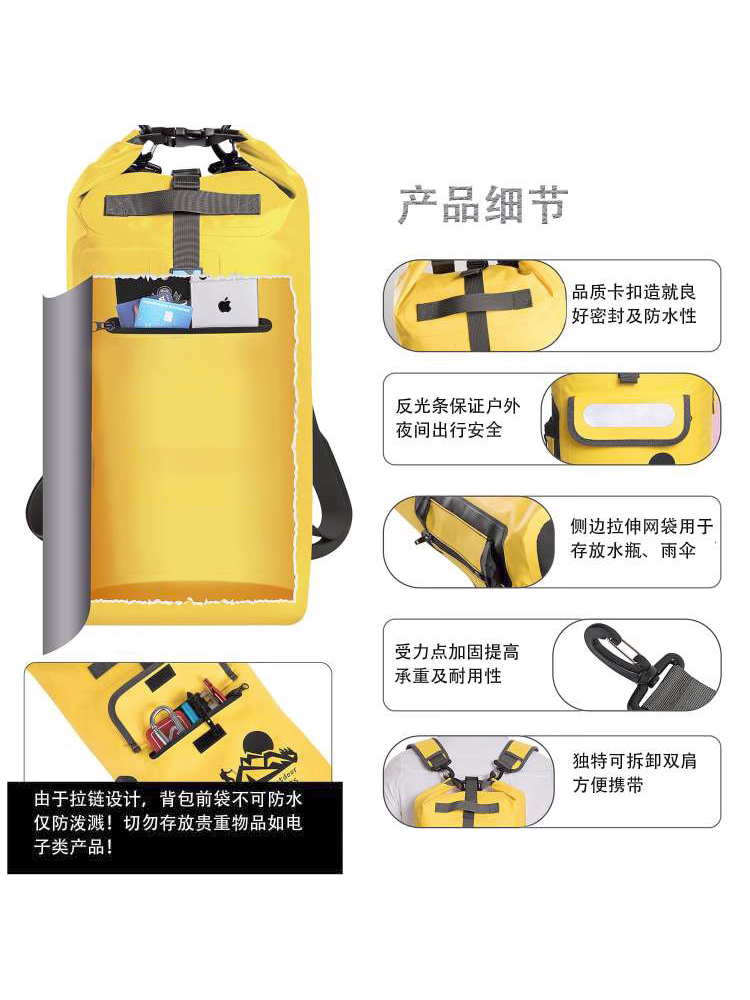 产品细节

品质卡扣造就良好密封及防水性

反光条保证户外夜间出行安全

侧边拉伸网袋用于存放水瓶、雨伞

受力点加固提高承重及耐用性

独特可拆卸双肩方便携带

由于拉链设计，背包前袋不可防水仅防泼溅！切勿存放贵重物品如电子类产品！