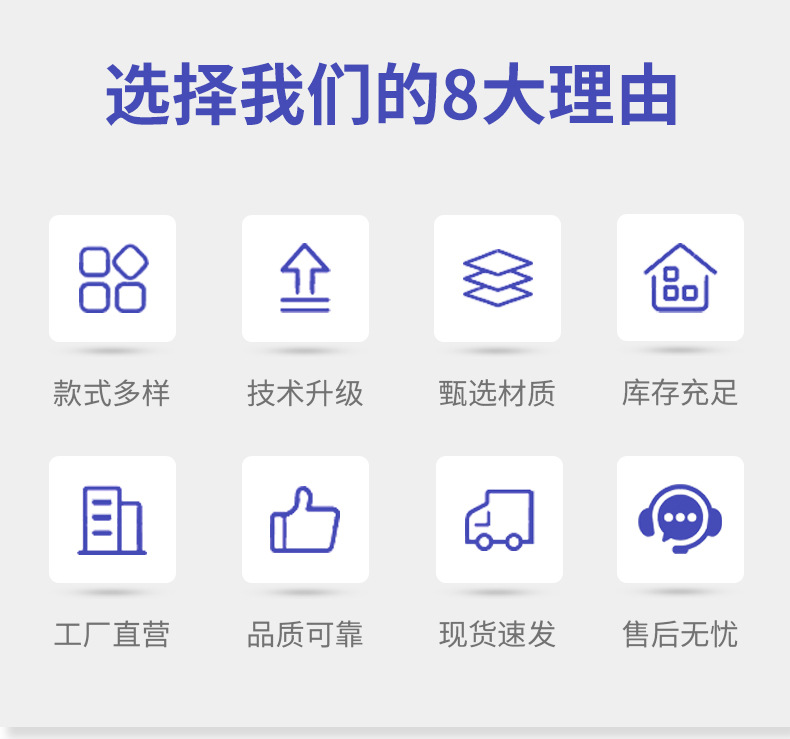 选择我们的8大理由

款式多样

技术升级

甄选材质

库存充足

工厂直营

品质可靠

现货速发

售后无忧