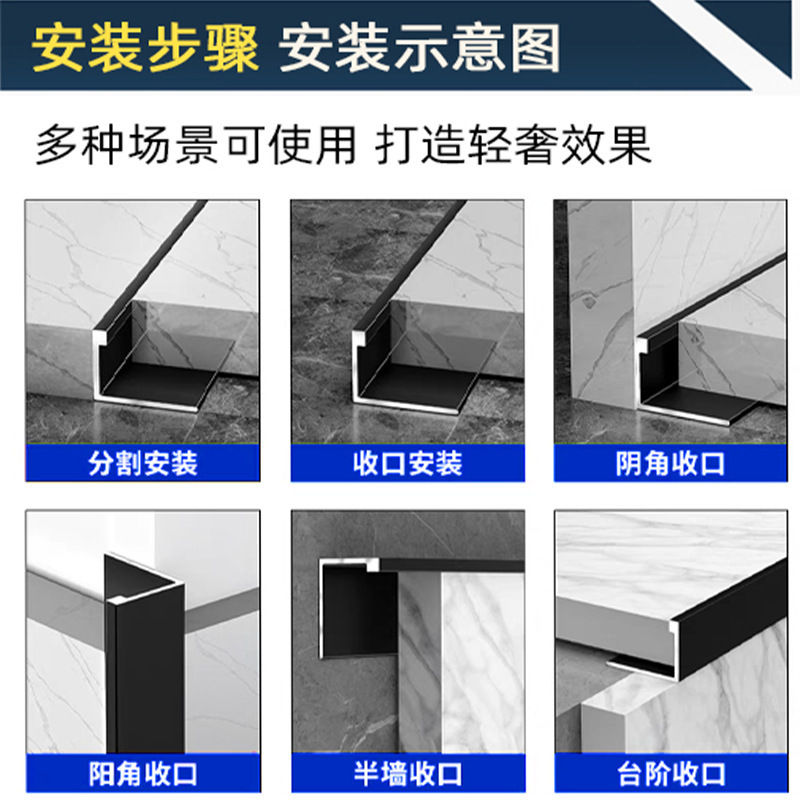 安装步骤 安装示意图

多种场景可使用 打造轻奢效果

分割安装

收口安装

阴角收口

阳角收口

半墙收口

台阶收口