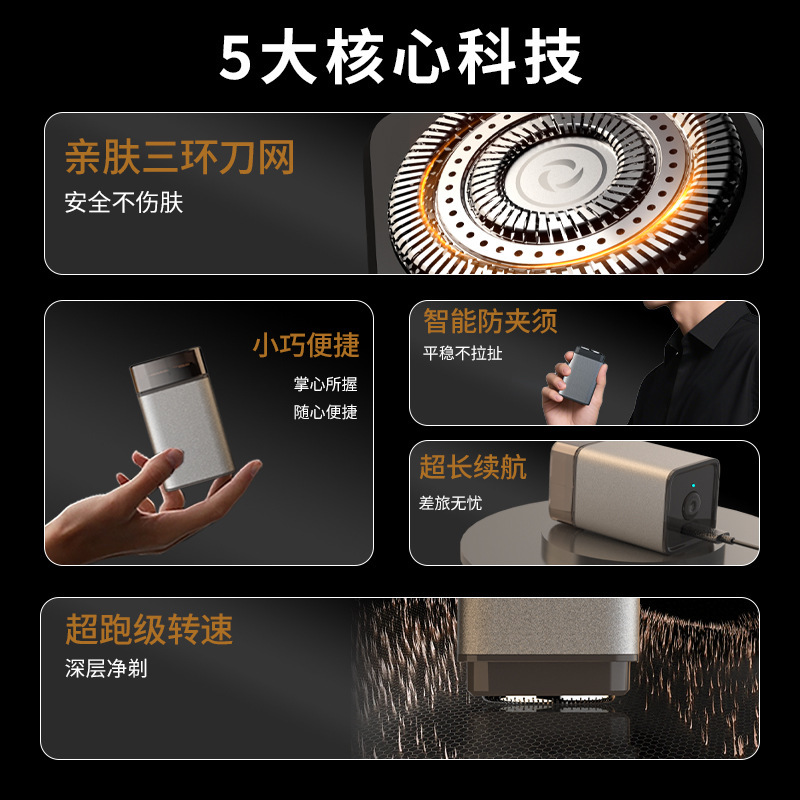 5大核心科技

亲肤三环刀网
安全不伤肤

小巧便捷
掌心所握
随心便捷

智能防夹须
平稳不拉扯

超长续航
差旅无忧

超跑级转速
深层净剃