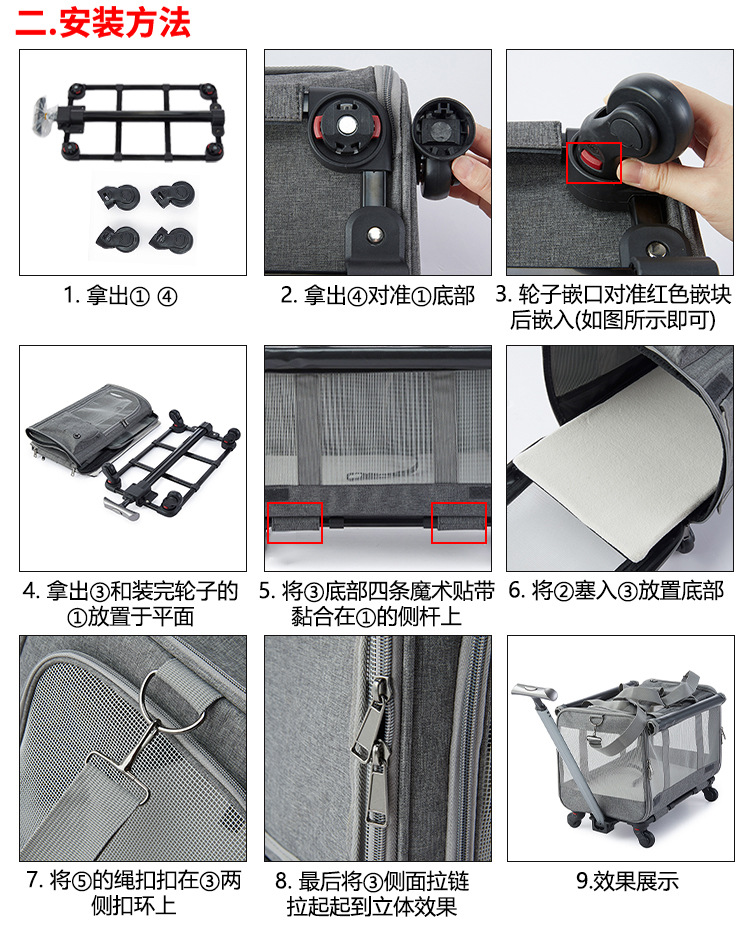 二.安装方法

1. 拿出① ④

2. 拿出④对准①底部

3. 轮子嵌口对准红色嵌块后嵌入(如图所示即可)

4. 拿出③和装完轮子的①放置于平面

5. 将③底部四条魔术贴带黏合在①的侧杆上

6. 将②塞入③放置底部

7. 将⑤的绳扣扣在③两侧扣环上

8. 最后将③侧面拉链拉起起到立体效果

9.效果展示