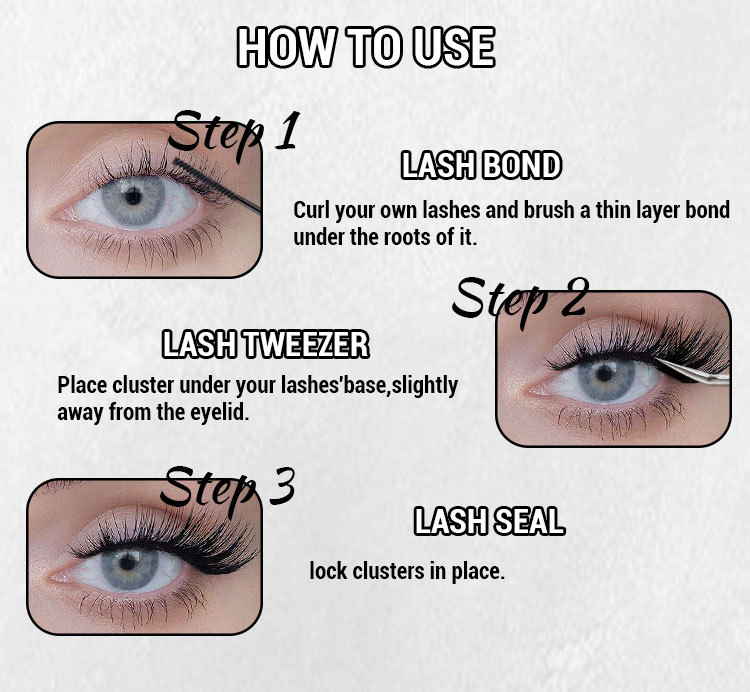 HOW TO USE

Step 1

LASH BOND

Curl your own lashes and brush a thin layer bond under the roots of it.

Step 2

LASH TWEEZER

Place cluster under your lashes'base,slightly away from the eyelid.

Step 3

LASH SEAL

lock clusters in place.