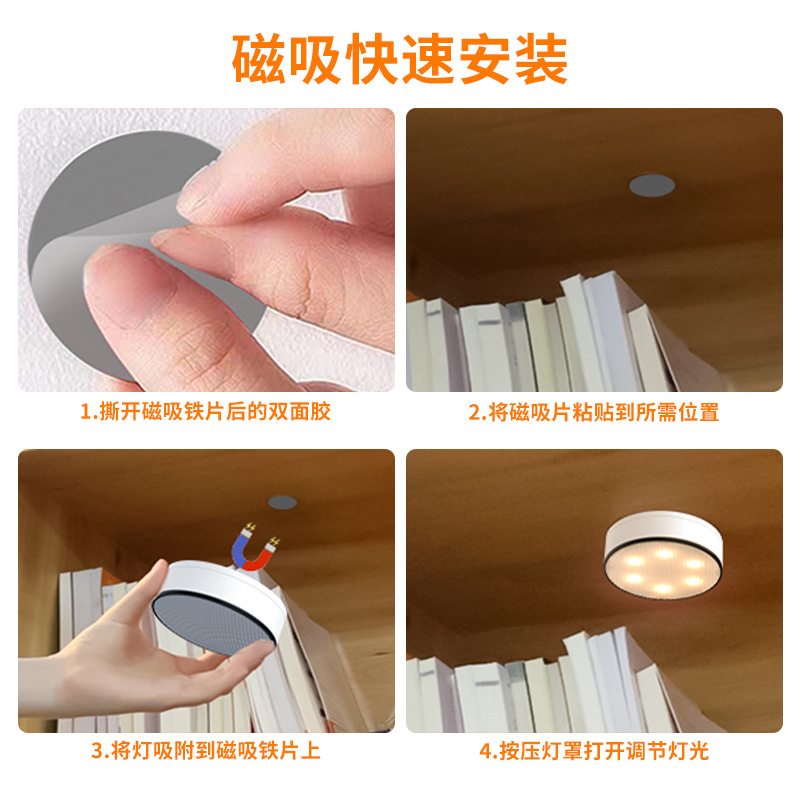 磁吸快速安装

1.撕开磁吸铁片后的双面胶

2.将磁吸片粘贴到所需位置

3.将灯吸附到磁吸铁片上

4.按压灯罩打开调节灯光