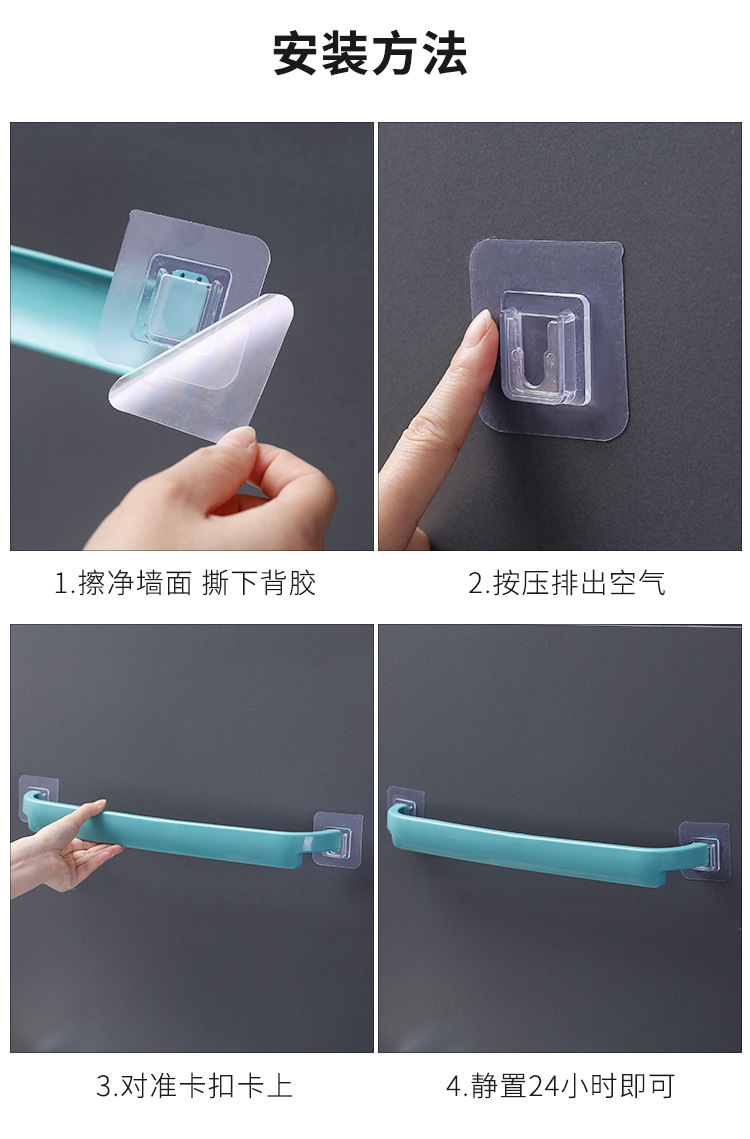 安装方法

1.擦净墙面 撕下背胶

2.按压排出空气

3.对准卡扣卡上

4.静置24小时即可