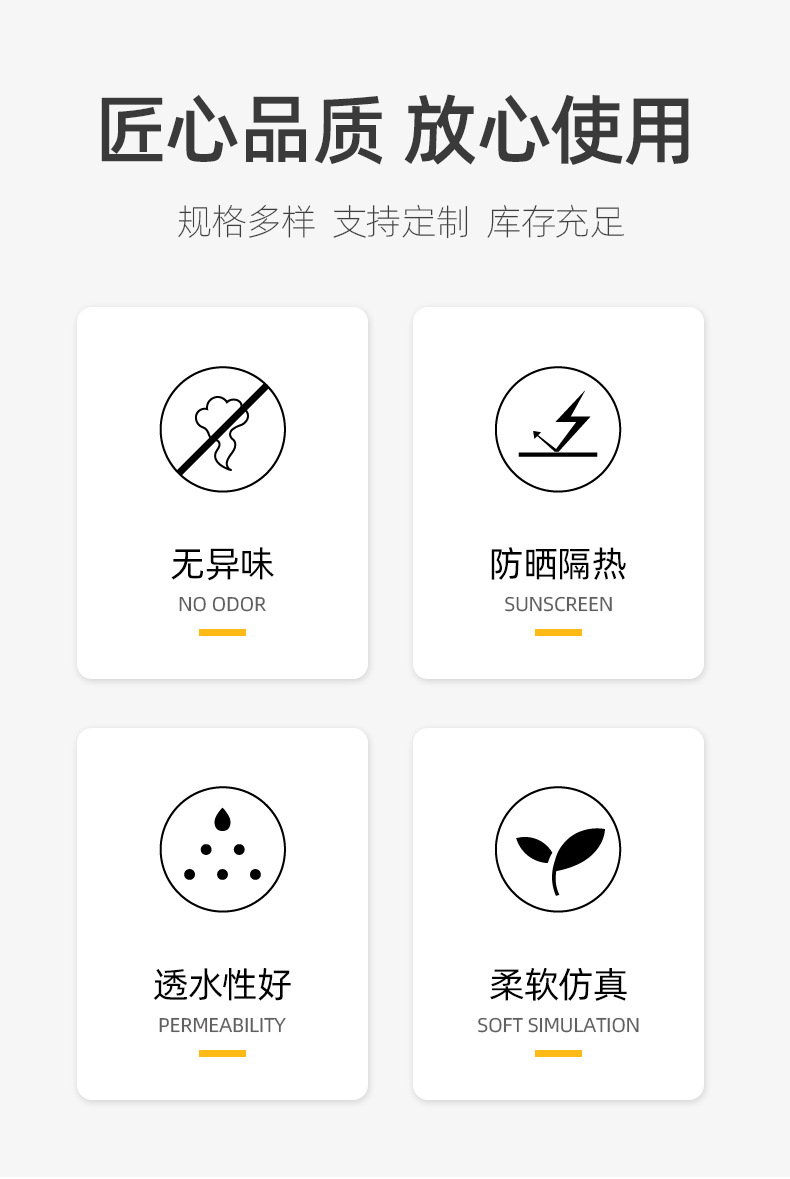 匠心品质 放心使用

规格多样 支持定制 库存充足

无异味
NO ODOR

防晒隔热
SUNSCREEN

透水性好
PERMEABILITY

柔软仿真
SOFT SIMULATION