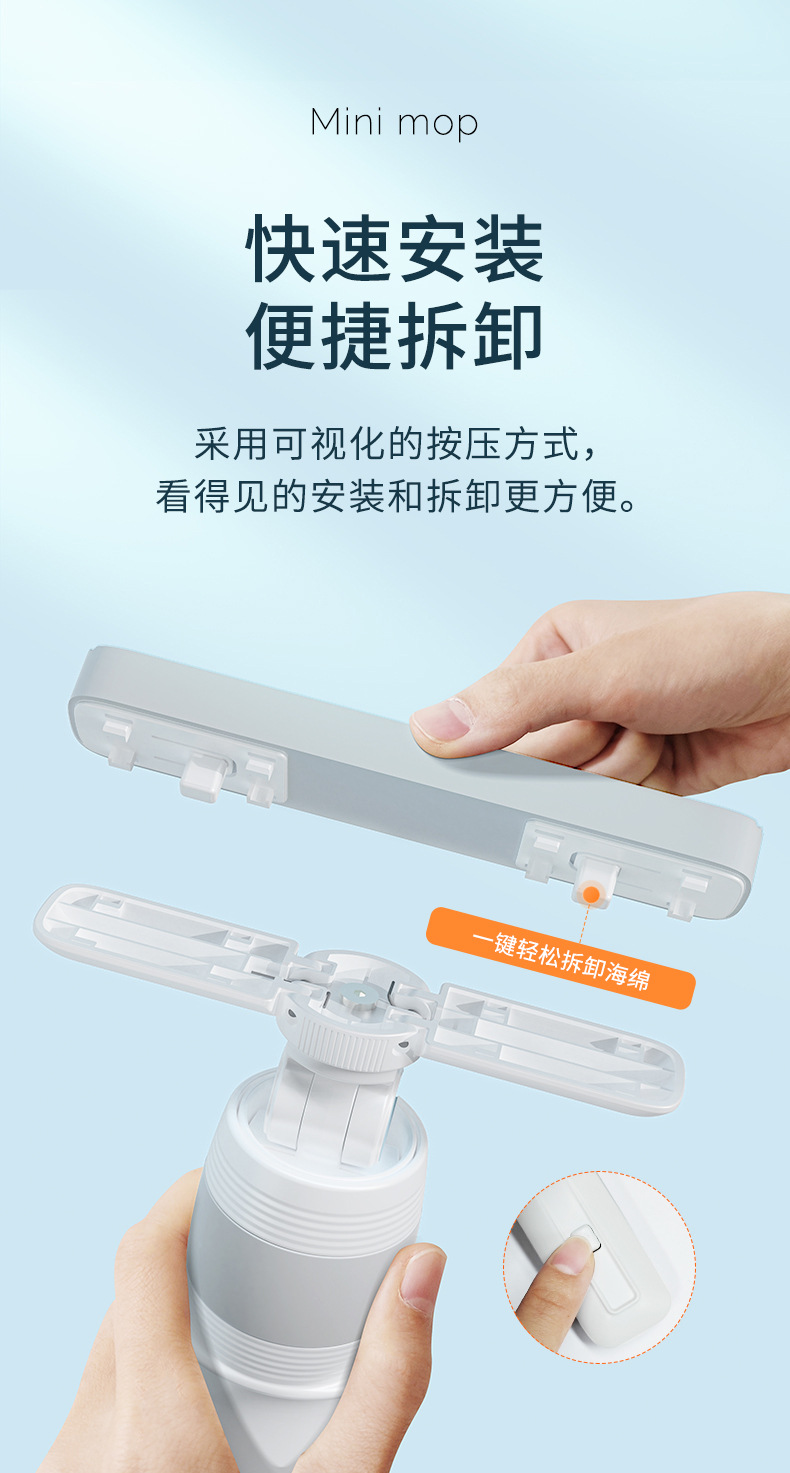 Mini mop

快速安装
便捷拆卸

采用可视化的按压方式，
看得见的安装和拆卸更方便。

一键轻松拆卸海绵