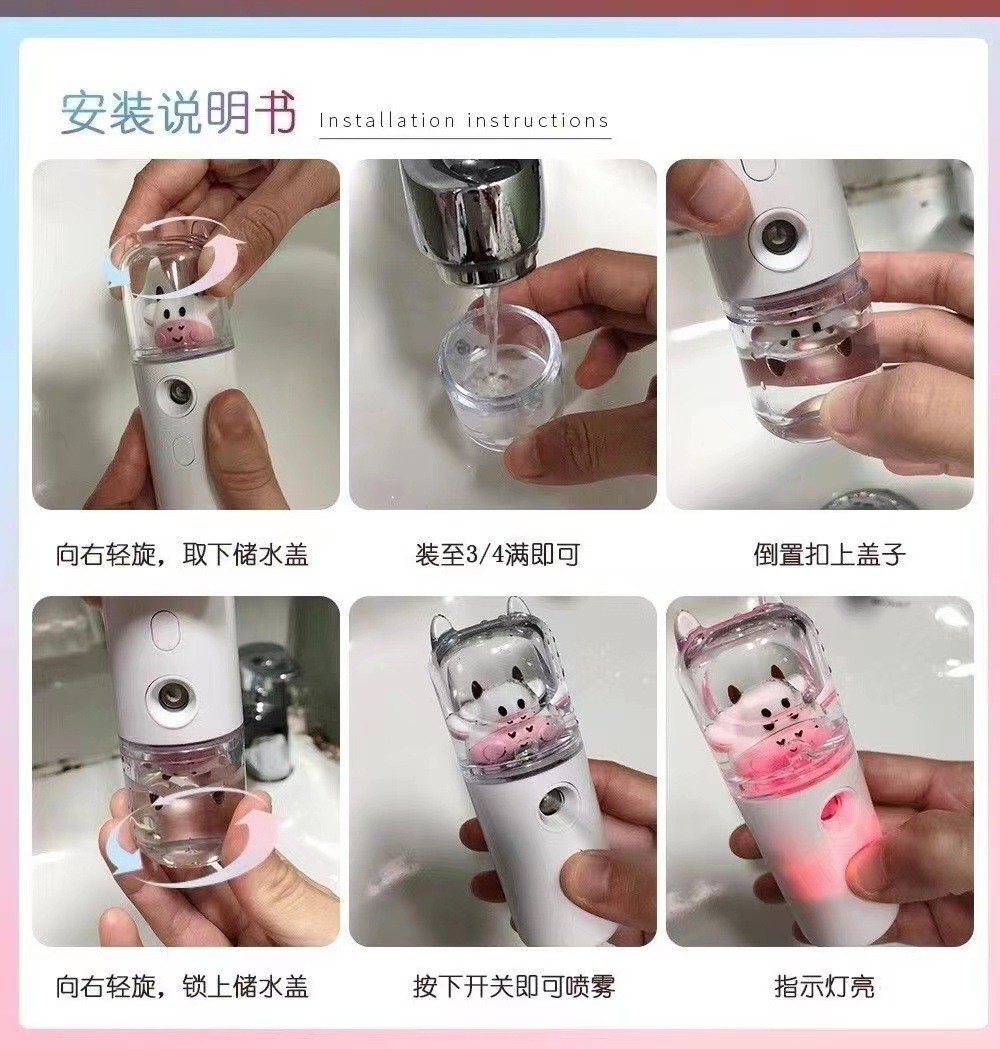 安装说明书 Installation instructions

向右轻旋，取下储水盖

装至3/4满即可

倒置扣上盖子

向右轻旋，锁上储水盖

按下开关即可喷雾

指示灯亮