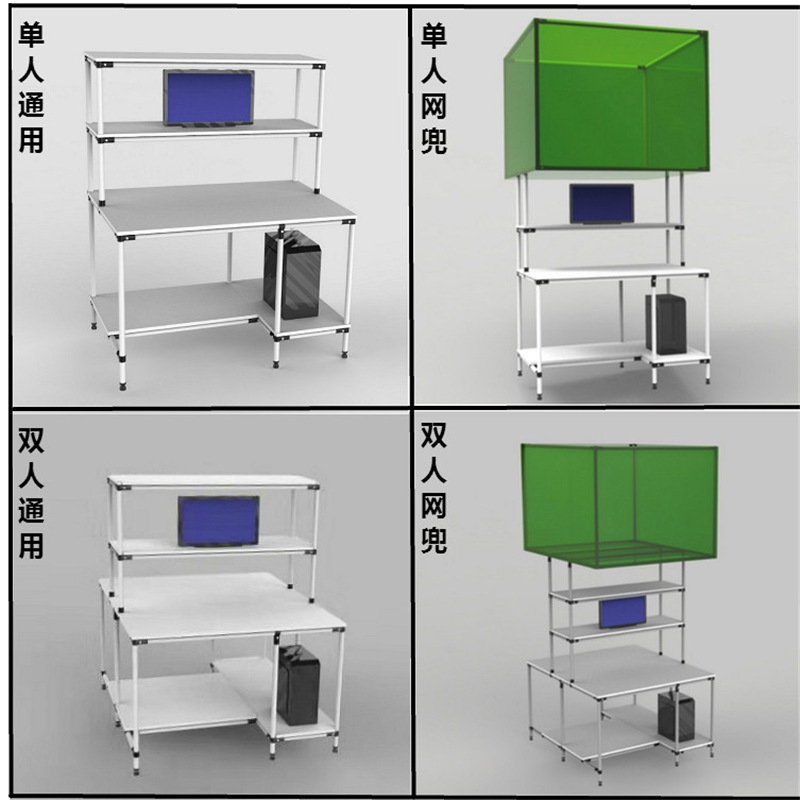 单人通用

单人网兜

双人通用

双人网兜