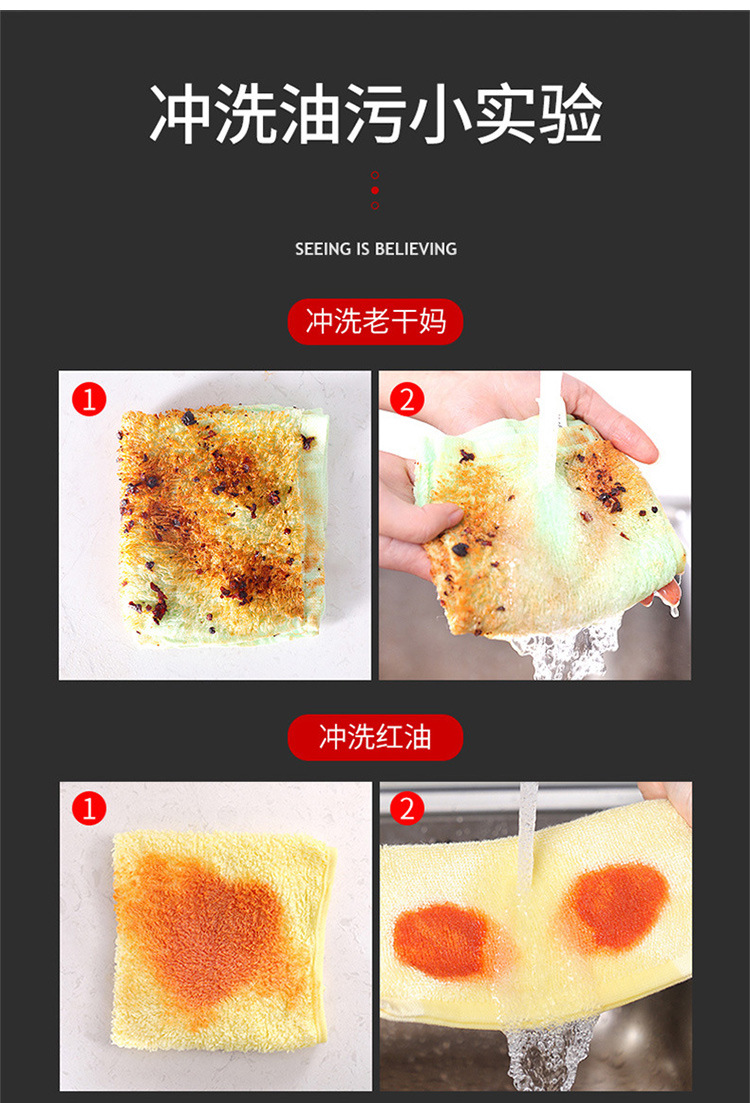 冲洗油污小实验

SEEING IS BELIEVING

冲洗老干妈

1

2

冲洗红油

1

2