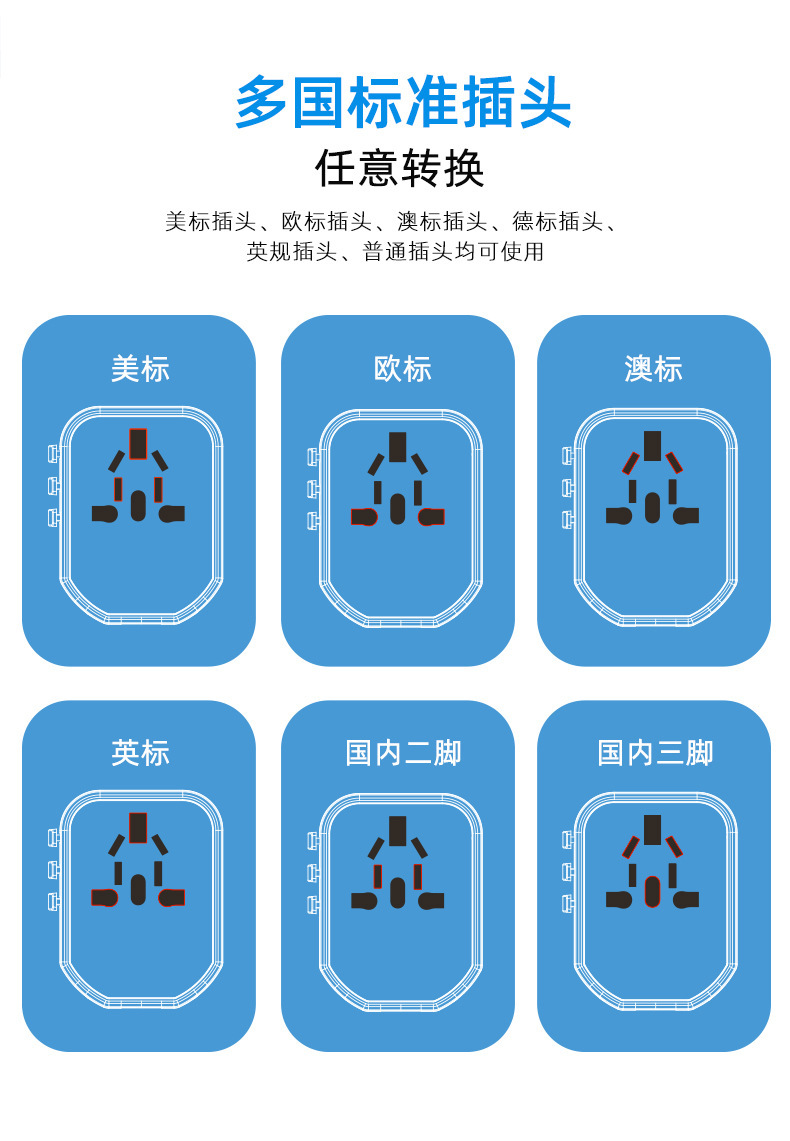 多国标准插头
任意转换

美标插头、欧标插头、澳标插头、德标插头、英规插头、普通插头均可使用

美标

欧标

澳标

英标

国内二脚

国内三脚