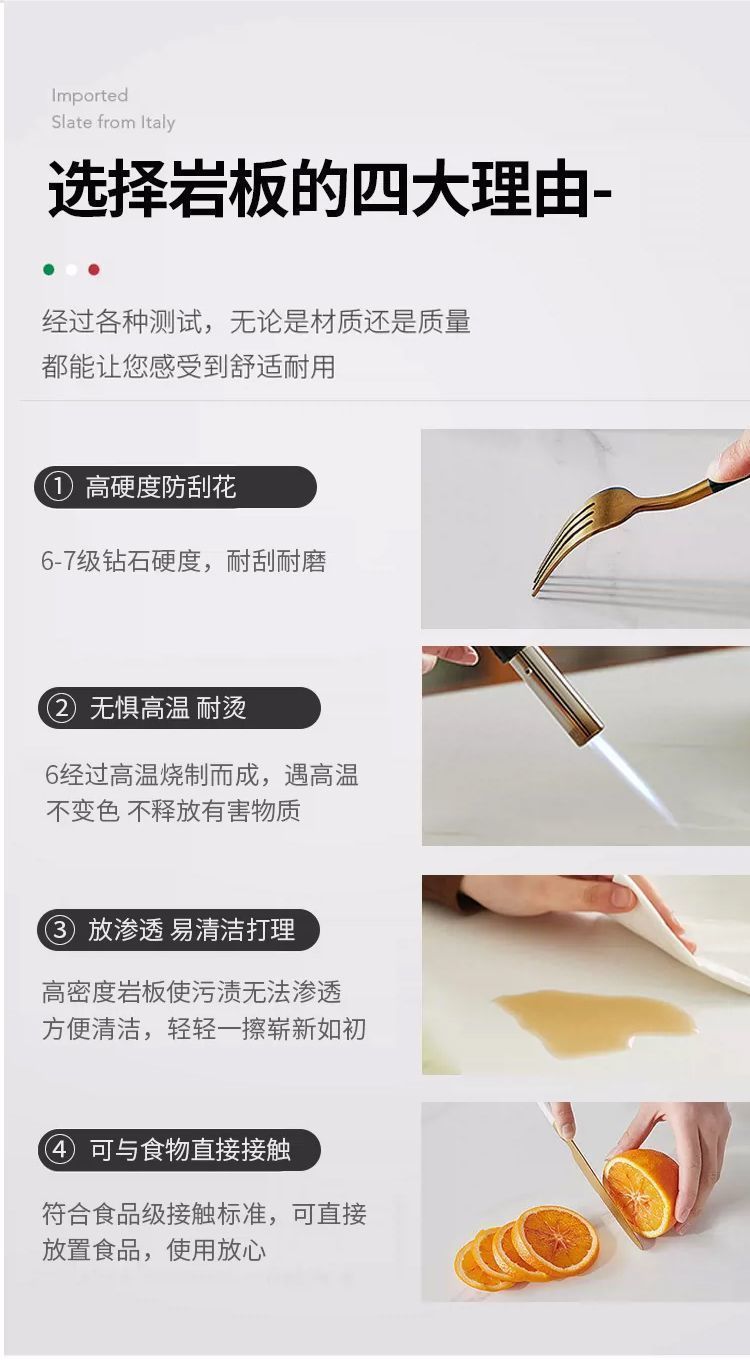 Imported
Slate from Italy

选择岩板的四大理由-

经过各种测试，无论是材质还是质量
都能让您感受到舒适耐用

① 高硬度防刮花

6-7级钻石硬度，耐刮耐磨

② 无惧高温 耐烫

6经过高温烧制而成，遇高温
不变色 不释放有害物质

③ 放渗透 易清洁打理

高密度岩板使污渍无法渗透
方便清洁，轻轻一擦崭新如初

④ 可与食物直接接触

符合食品级接触标准，可直接
放置食品，使用放心