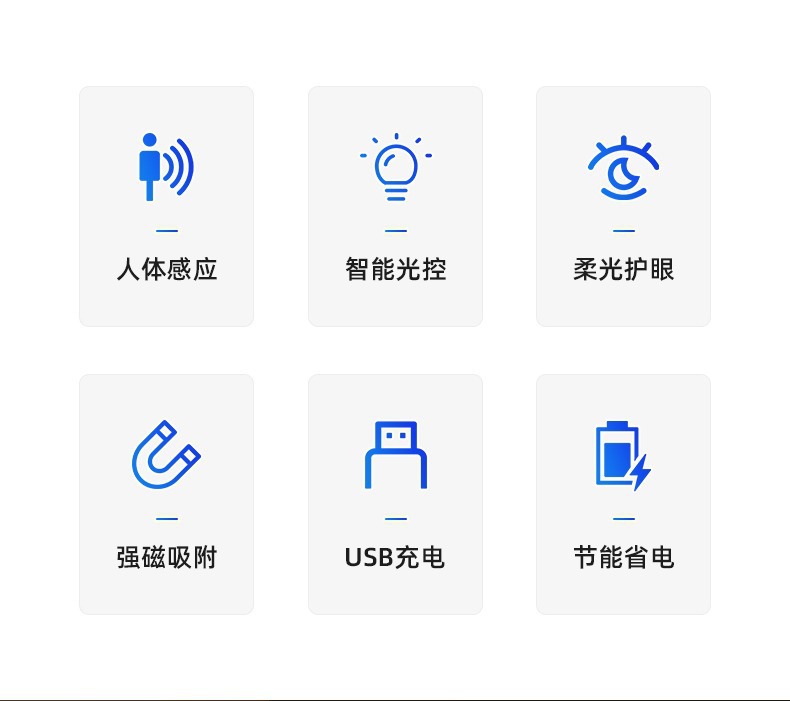 人体感应

智能光控

柔光护眼

强磁吸附

USB充电

节能省电