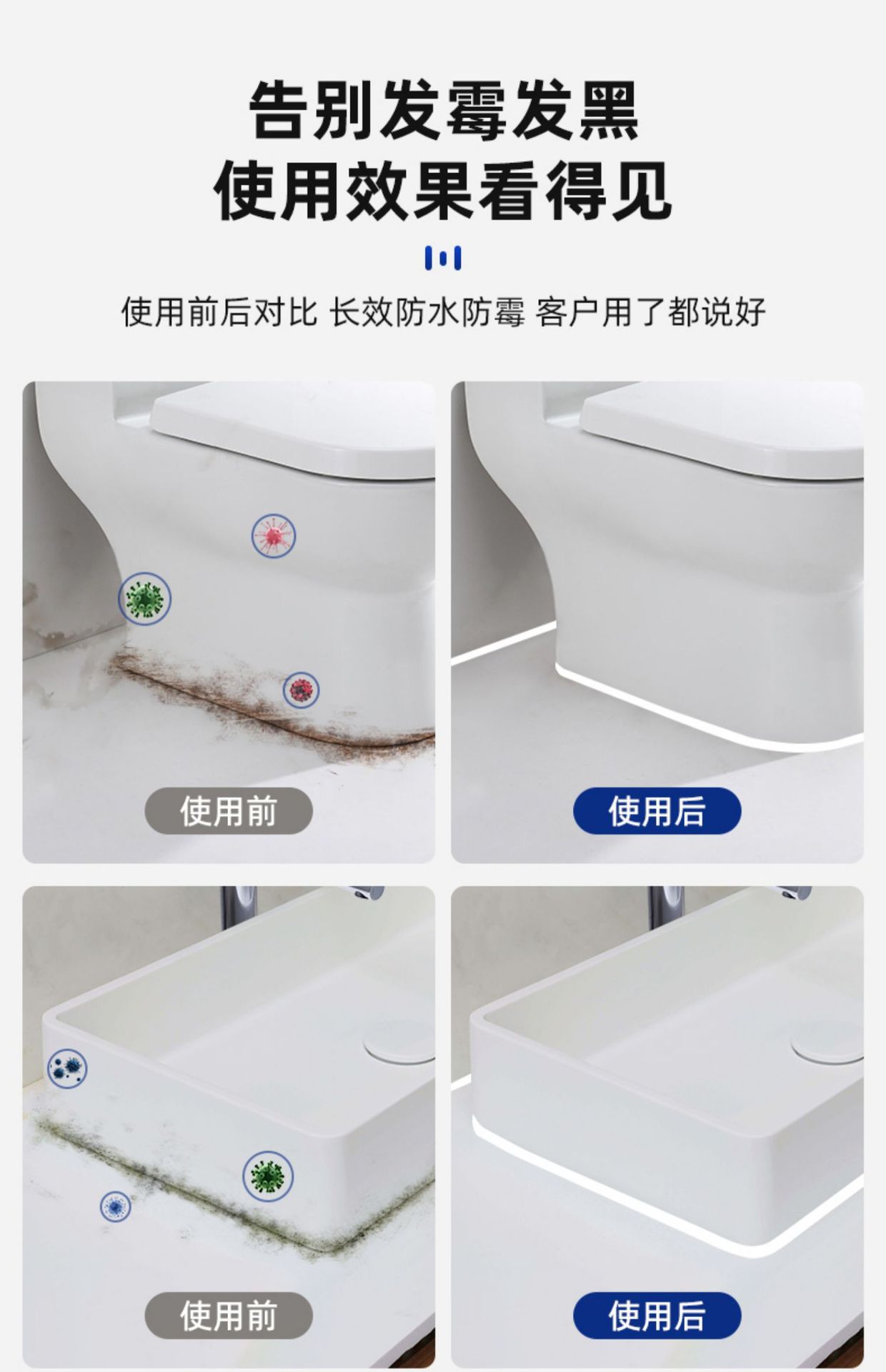 告别发霉发黑
使用效果看得见

使用前后对比 长效防水防霉 客户用了都说好

使用前

使用后

使用前

使用后