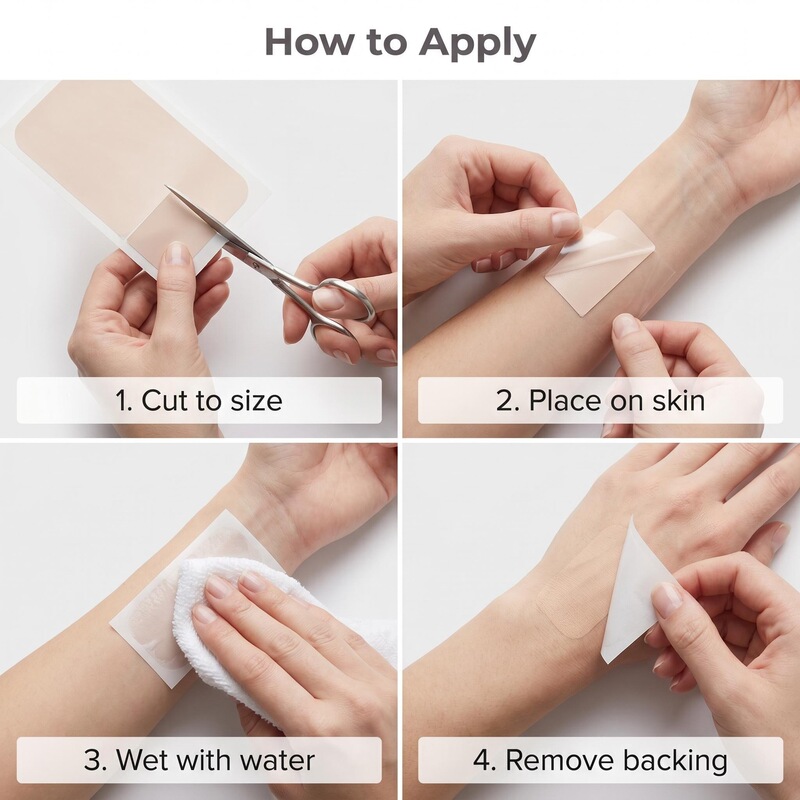 How to Apply

1. Cut to size

2. Place on skin

3. Wet with water

4. Remove backing