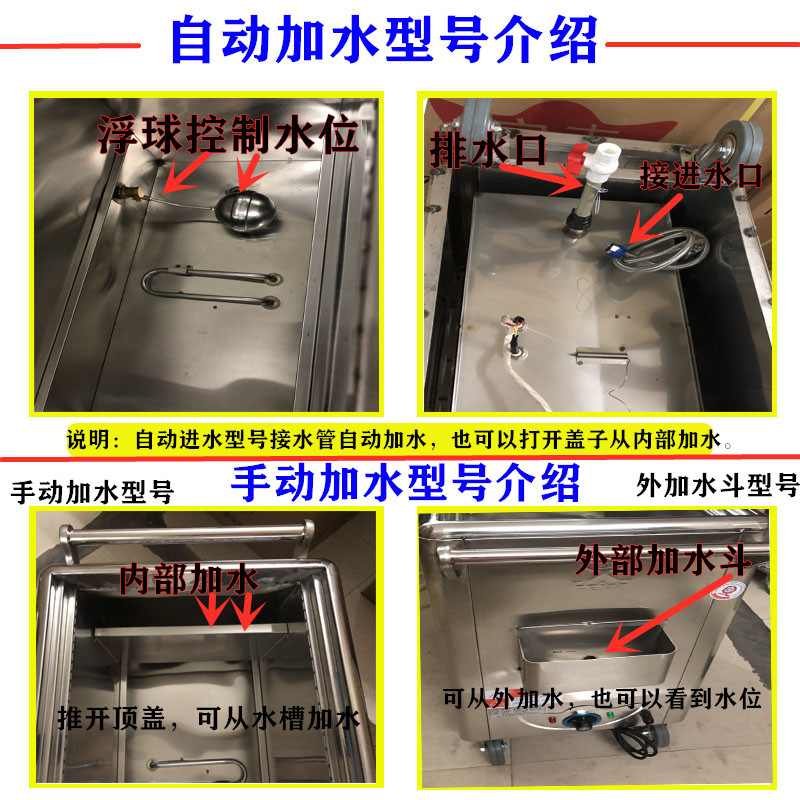 自动加水型号介绍

浮球控制水位

排水口

接进水口

说明：自动进水型号接水管自动加水，也可以打开盖子从内部加水。

手动加水型号介绍

手动加水型号

外加水斗型号

内部加水

推开顶盖，可从水槽加水

外部加水斗

可从外加水，也可以看到水位