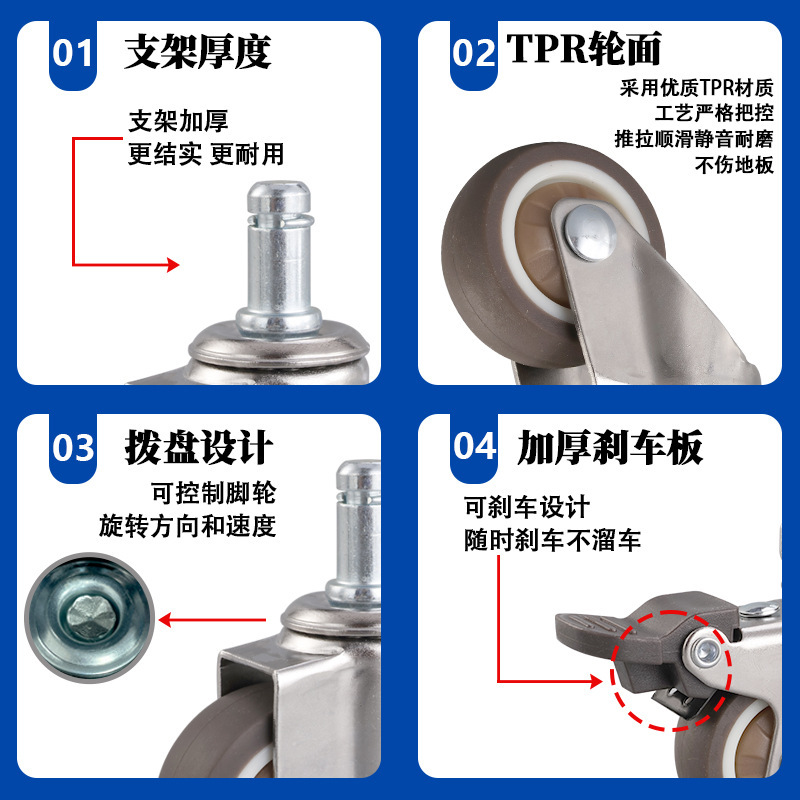 01 支架厚度

支架加厚
更结实 更耐用

02 TPR轮面

采用优质TPR材质
工艺严格把控
推拉顺滑静音耐磨
不伤地板

03 拨盘设计

可控制脚轮
旋转方向和速度

04 加厚刹车板

可刹车设计
随时刹车不溜车