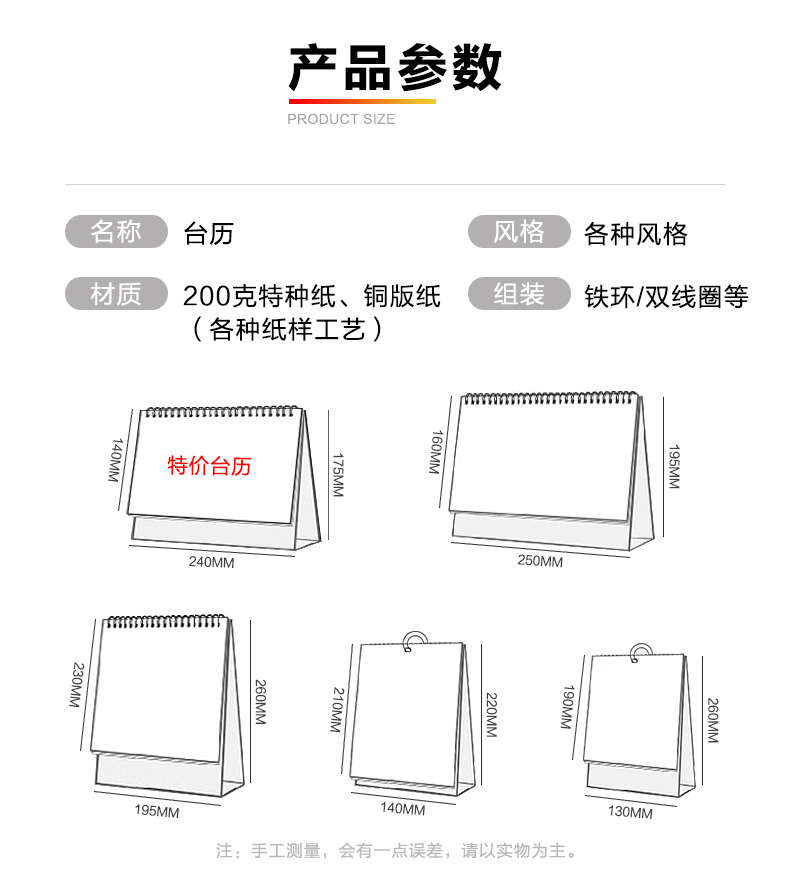 产品参数
PRODUCT SIZE

名称 台历
风格 各种风格

材质 200克特种纸、铜版纸（各种纸样工艺）
组装 铁环/双线圈等

140MM
特价台历
175MM
240MM

160MM
195MM
250MM

230MM
260MM
195MM

210MM
220MM
140MM

190MM
260MM
130MM

注：手工测量，会有一点误差，请以实物为主。