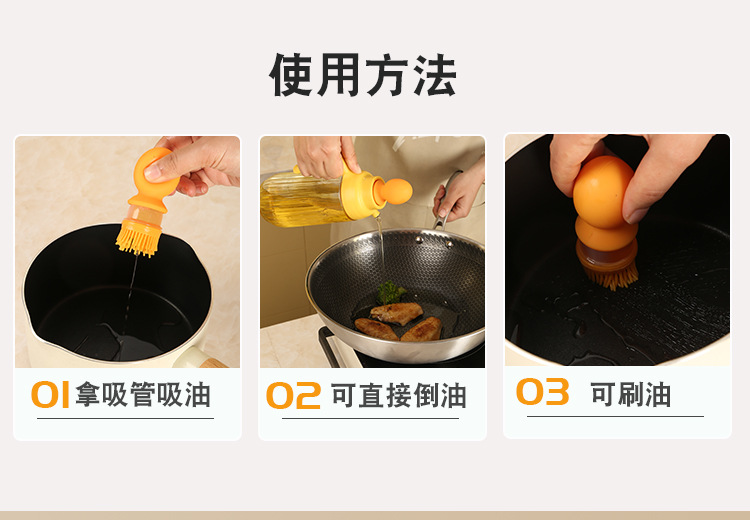 使用方法

01 拿吸管吸油

02 可直接倒油

03 可刷油