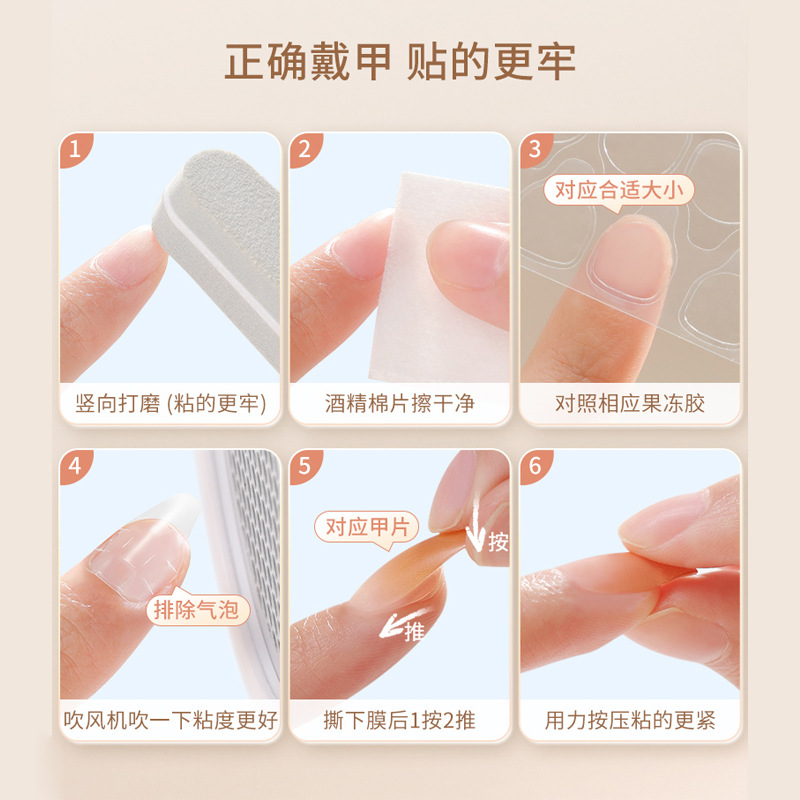 正确戴甲 贴的更牢

1
竖向打磨 (粘的更牢)

2
酒精棉片擦干净

3
对应合适大小
对照相应果冻胶

4
排除气泡
吹风机吹一下粘度更好

5
对应甲片
按
推
撕下膜后1按2推

6
用力按压粘的更紧