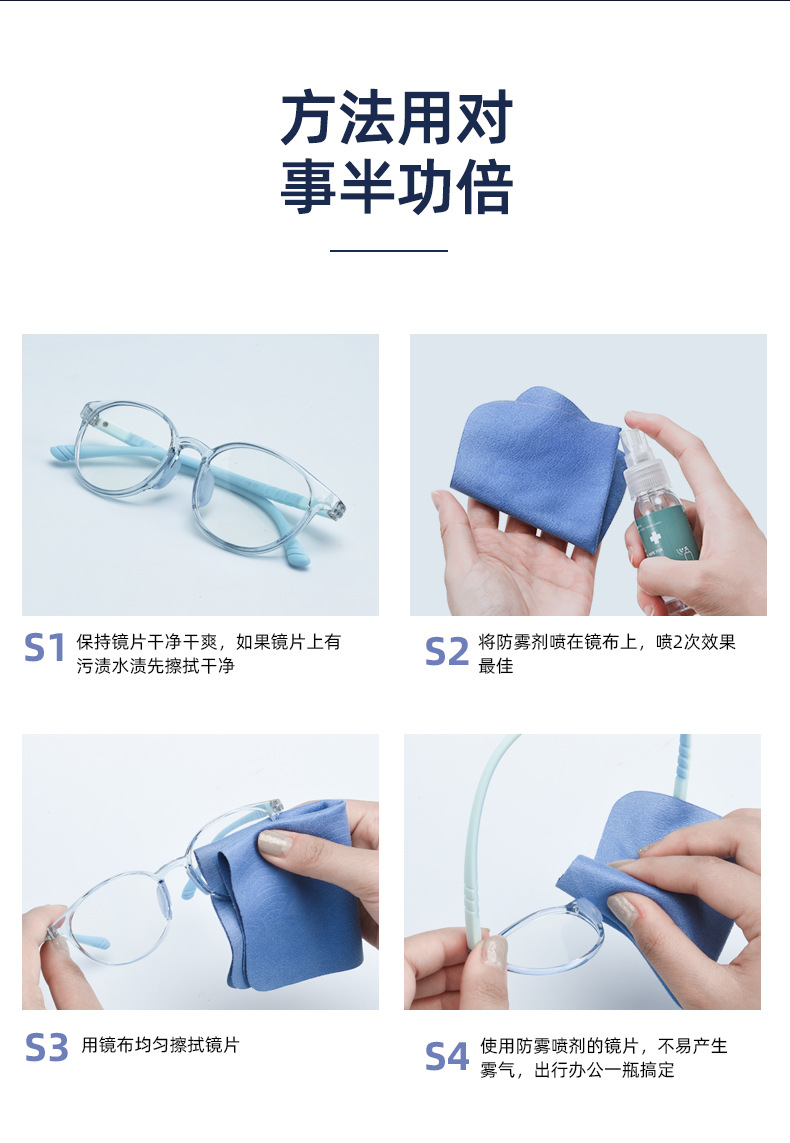 方法用对
事半功倍

S1 保持镜片干净干爽，如果镜片上有污渍水渍先擦拭干净

S2 将防雾剂喷在镜布上，喷2次效果最佳

S3 用镜布均匀擦拭镜片

S4 使用防雾喷剂的镜片，不易产生雾气，出行办公一瓶搞定