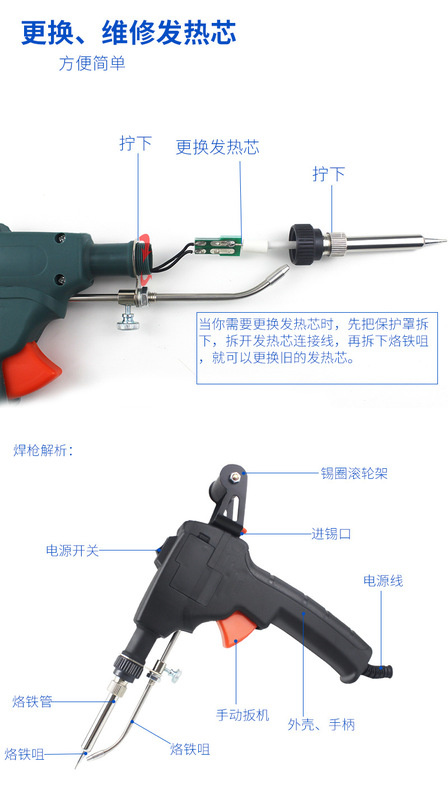 更换、维修发热芯
方便简单

拧下
更换发热芯
拧下

当你需要更换发热芯时，先把保护罩拆下，拆开发热芯连接线，再拆下烙铁咀，就可以更换旧的发热芯。

焊枪解析：

锡圈滚轮架
进锡口
电源开关
电源线
烙铁管
手动扳机
外壳、手柄
烙铁咀
烙铁咀