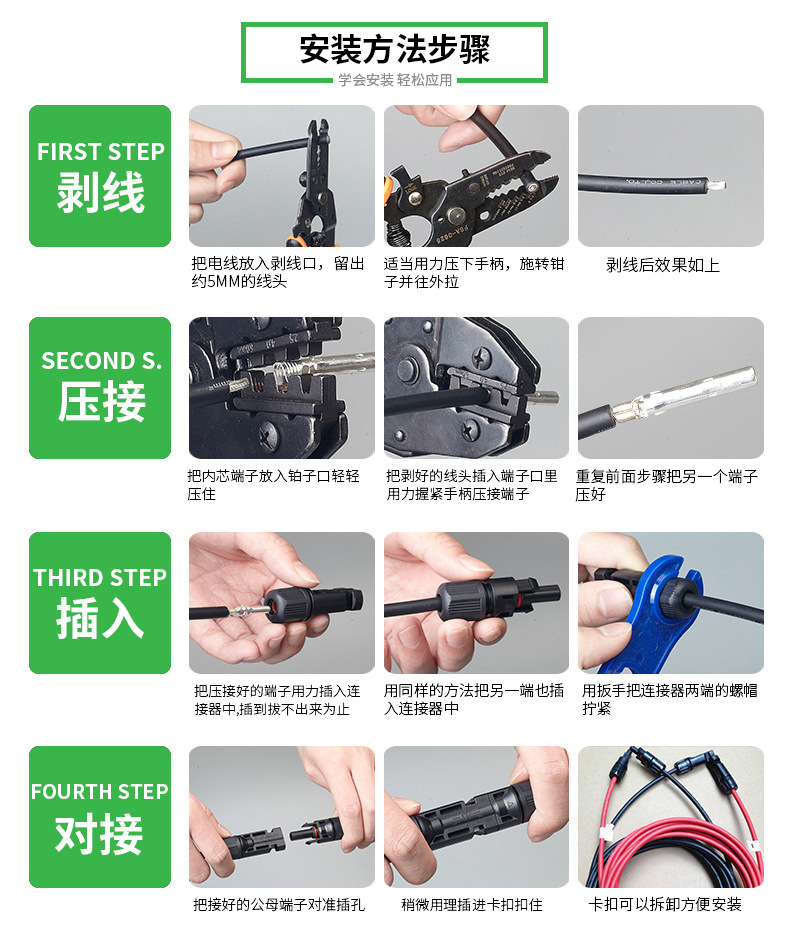 安装方法步骤

学会安装 轻松应用

FIRST STEP
剥线

把电线放入剥线口，留出约5MM的线头

适当用力压下手柄，施转钳子并往外拉

剥线后效果如上

SECOND S.
压接

把内芯端子放入铂子口轻轻压住

把剥好的线头插入端子口里用力握紧手柄压接端子

重复前面步骤把另一个端子压好

THIRD STEP
插入

把压接好的端子用力插入连接器中,插到拔不出来为止

用同样的方法把另一端也插入连接器中

用扳手把连接器两端的螺帽拧紧

FOURTH STEP
对接

把接好的公母端子对准插孔

稍微用理插进卡扣扣住

卡扣可以拆卸方便安装