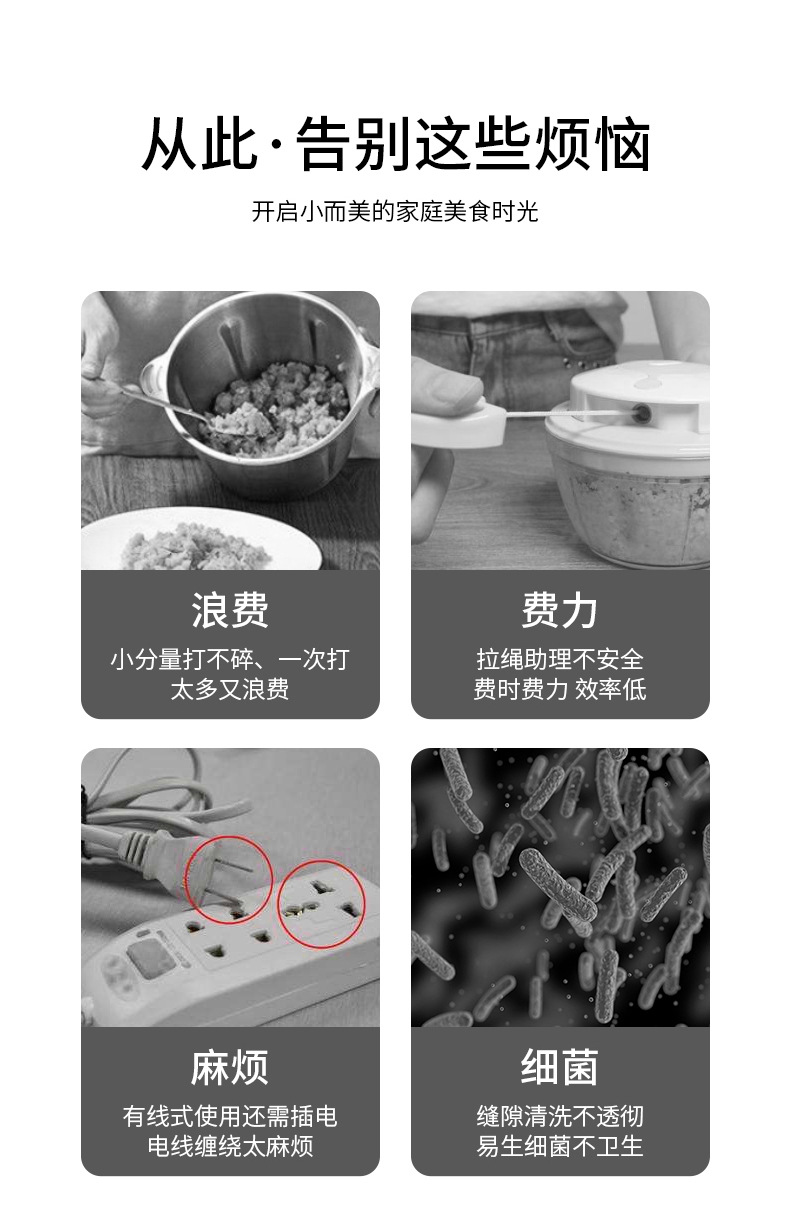 从此·告别这些烦恼

开启小而美的家庭美食时光

浪费

小分量打不碎、一次打太多又浪费

费力

拉绳助理不安全
费时费力 效率低

麻烦

有线式使用还需插电
电线缠绕太麻烦

细菌

缝隙清洗不透彻
易生细菌不卫生