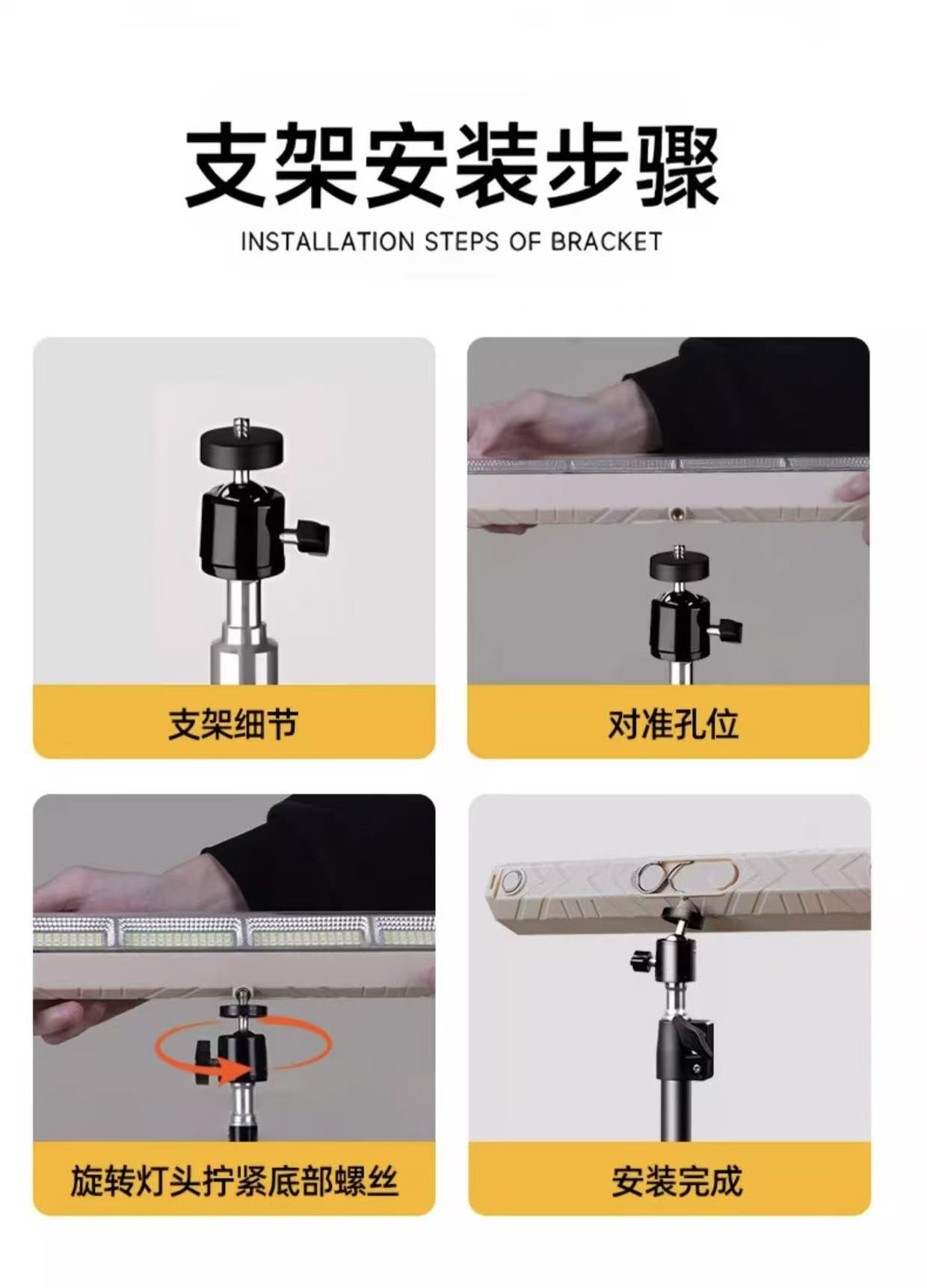 支架安装步骤

INSTALLATION STEPS OF BRACKET

支架细节

对准孔位

旋转灯头拧紧底部螺丝

安装完成