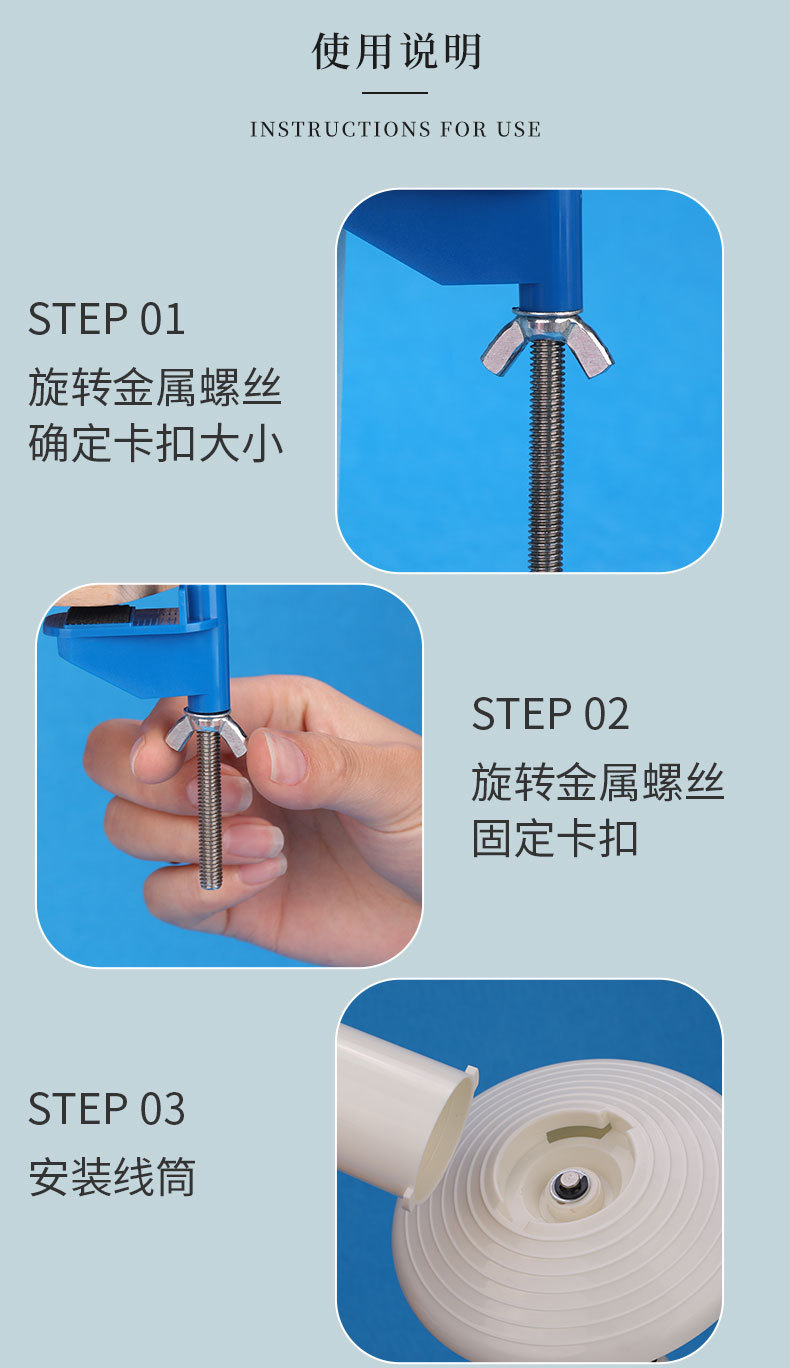 使用说明

INSTRUCTIONS FOR USE

STEP 01
旋转金属螺丝
确定卡扣大小

STEP 02
旋转金属螺丝
固定卡扣

STEP 03
安装线筒