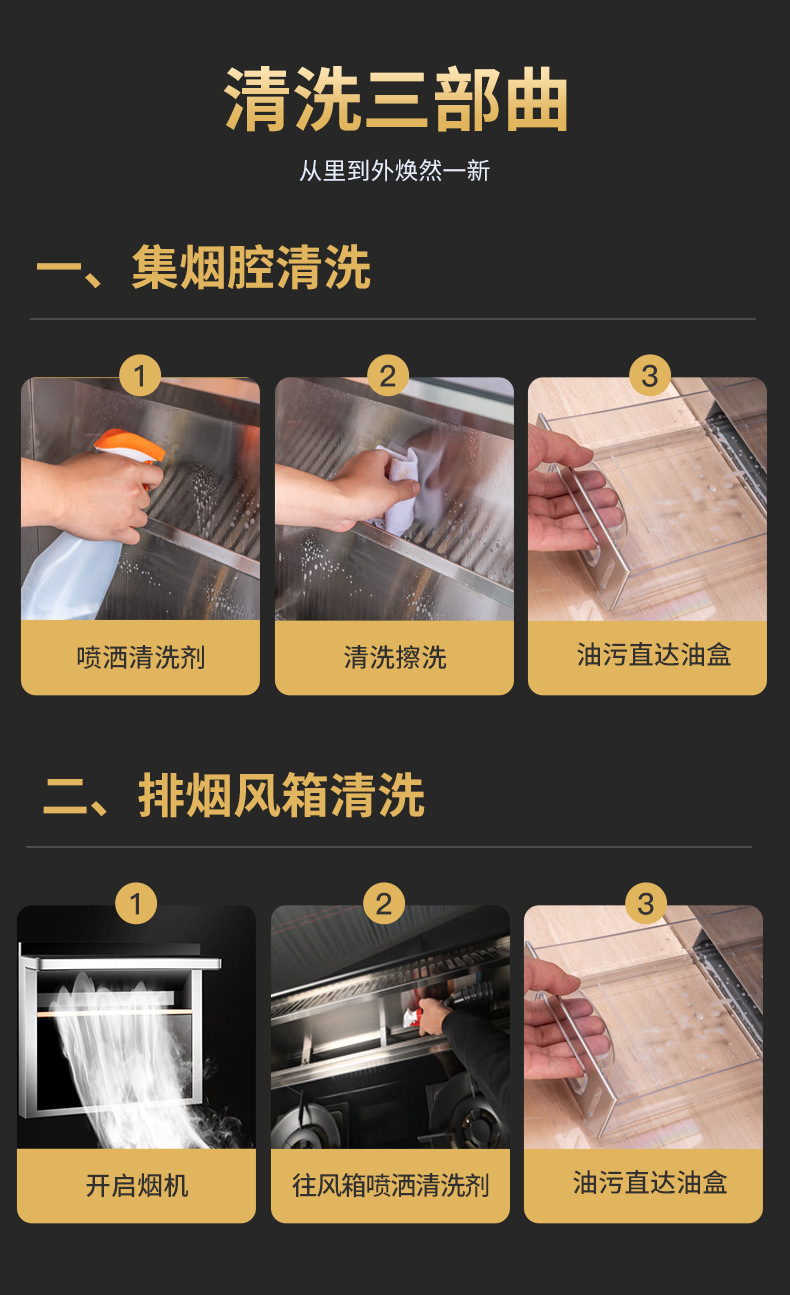 清洗三部曲

从里到外焕然一新

一、集烟腔清洗

1

喷洒清洗剂

2

清洗擦洗

3

油污直达油盒

二、排烟风箱清洗

1

开启烟机

2

往风箱喷洒清洗剂

3

油污直达油盒