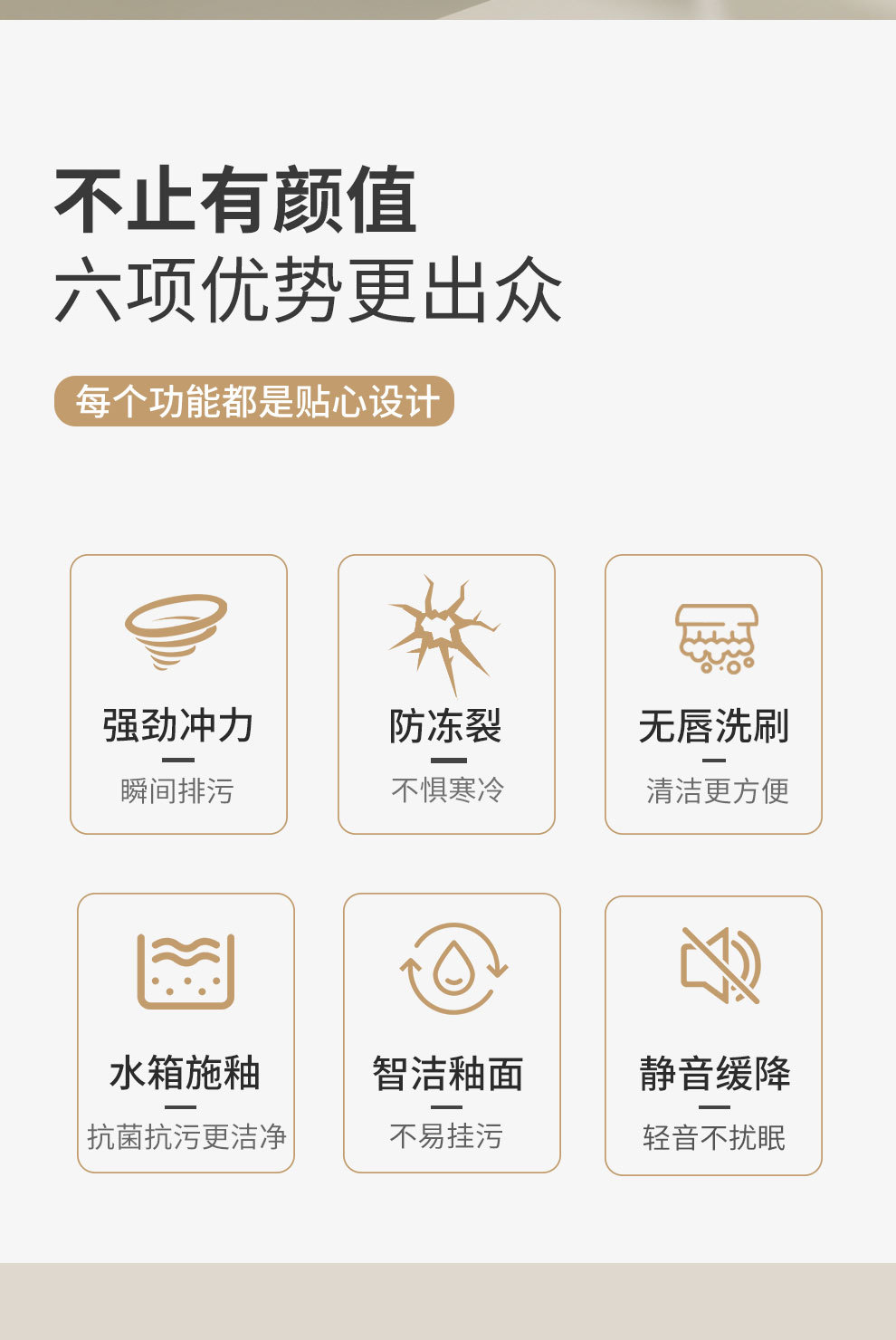 不止有颜值
六项优势更出众

每个功能都是贴心设计

强劲冲力
瞬间排污

防冻裂
不惧寒冷

无唇洗刷
清洁更方便

水箱施釉
抗菌抗污更洁净

智洁釉面
不易挂污

静音缓降
轻音不扰眠