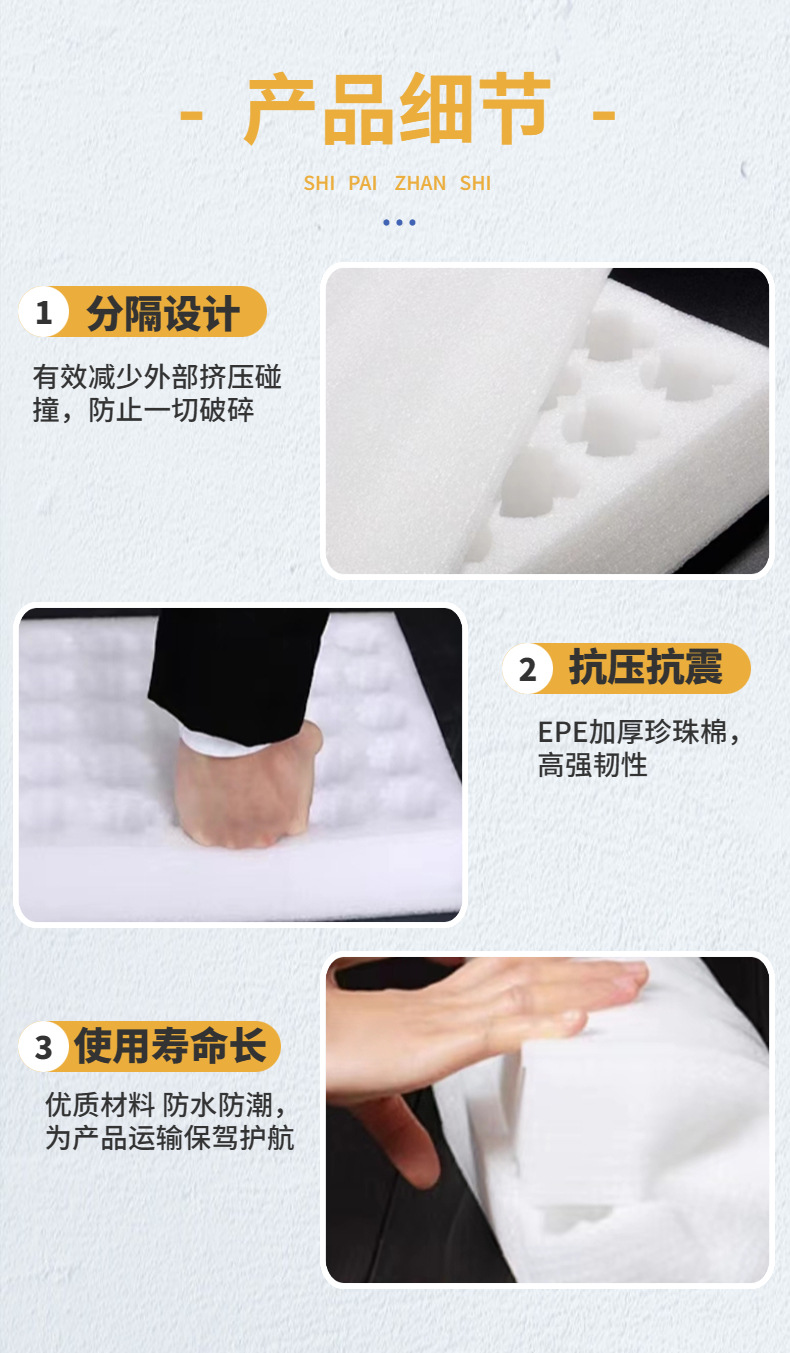 - 产品细节 -

SHI PAI ZHAN SHI

1 分隔设计

有效减少外部挤压碰撞，防止一切破碎

2 抗压抗震

EPE加厚珍珠棉，高强韧性

3 使用寿命长

优质材料 防水防潮，为产品运输保驾护航